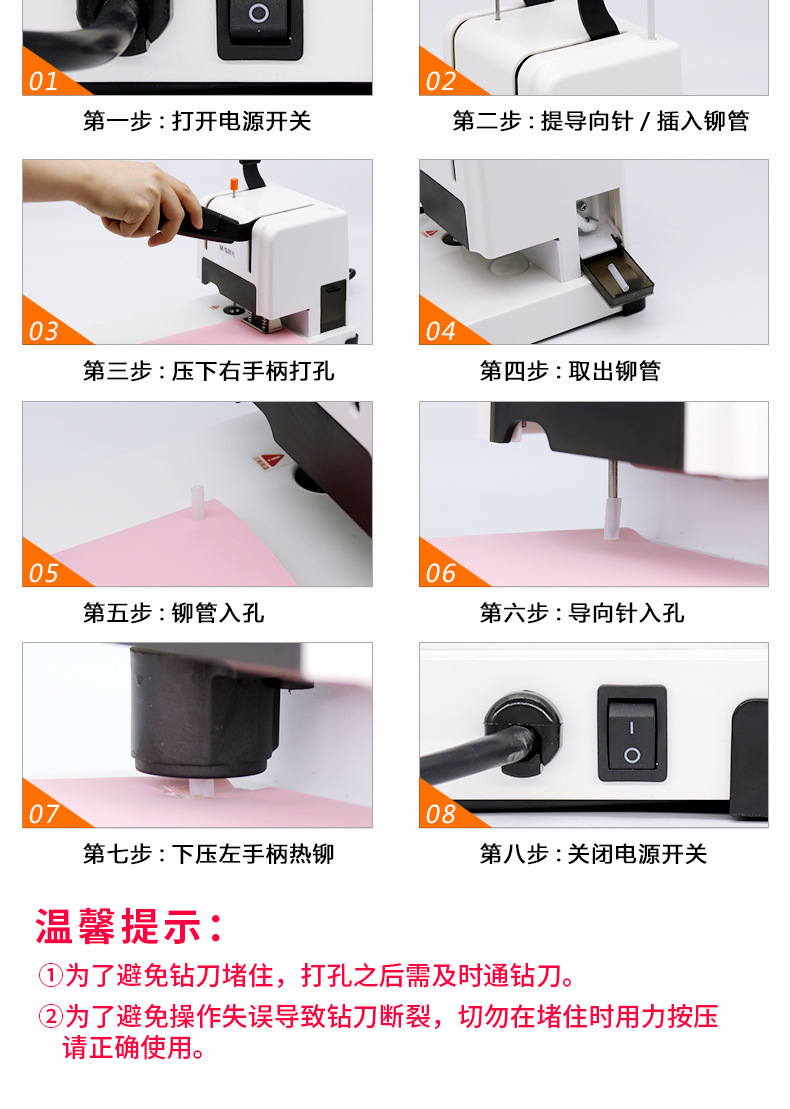 01
第一步：打开电源开关

02
第二步：提导向针 / 插入铆管

03
第三步：压下右手柄打孔

04
第四步：取出铆管

05
第五步：铆管入孔

06
第六步：导向针入孔

07
第七步：下压左手柄热铆

08
第八步：关闭电源开关

温馨提示：

①为了避免钻刀堵住，打孔之后需及时通钻刀。

②为了避免操作失误导致钻刀断裂，切勿在堵住时用力按压请正确使用。