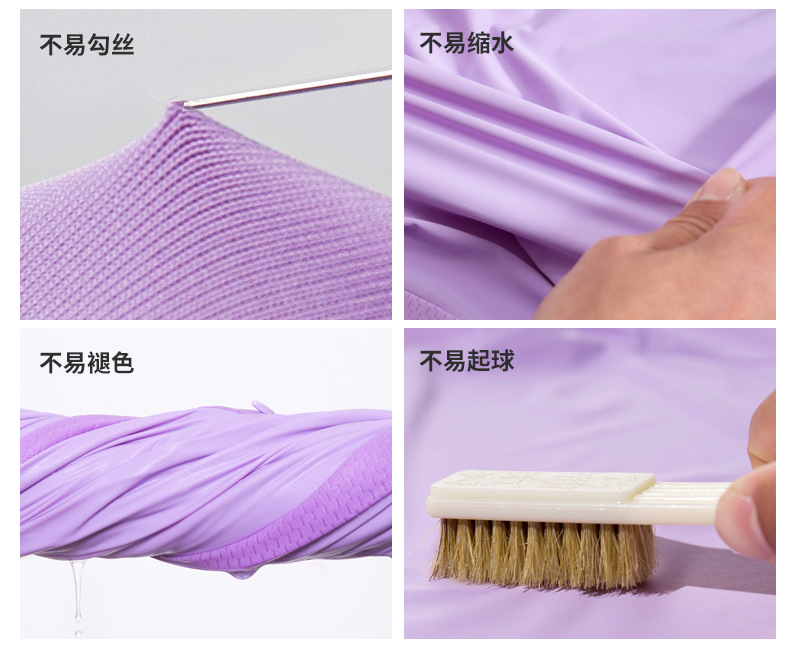 不易勾丝

不易缩水

不易褪色

不易起球