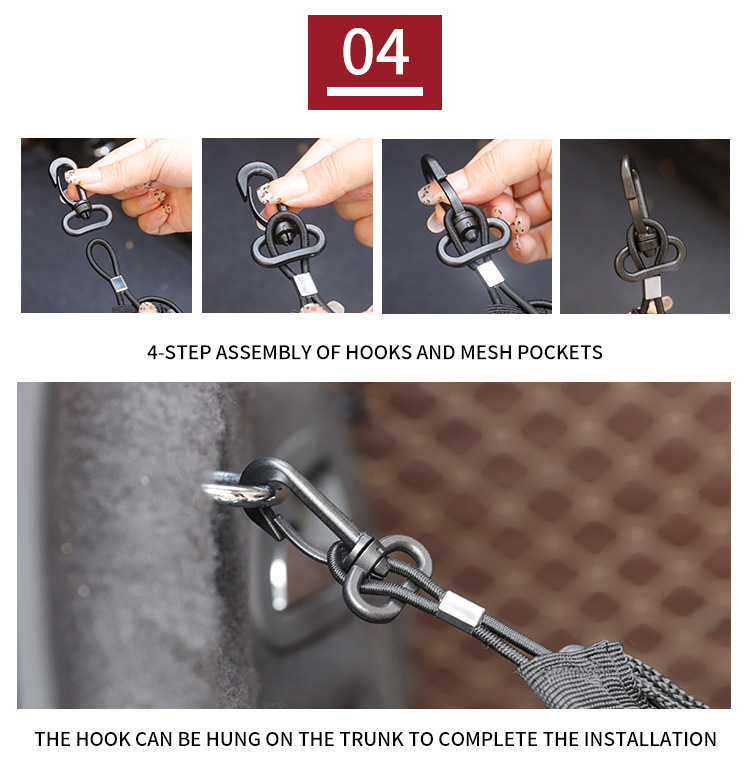 04

4-STEP ASSEMBLY OF HOOKS AND MESH POCKETS

THE HOOK CAN BE HUNG ON THE TRUNK TO COMPLETE THE INSTALLATION