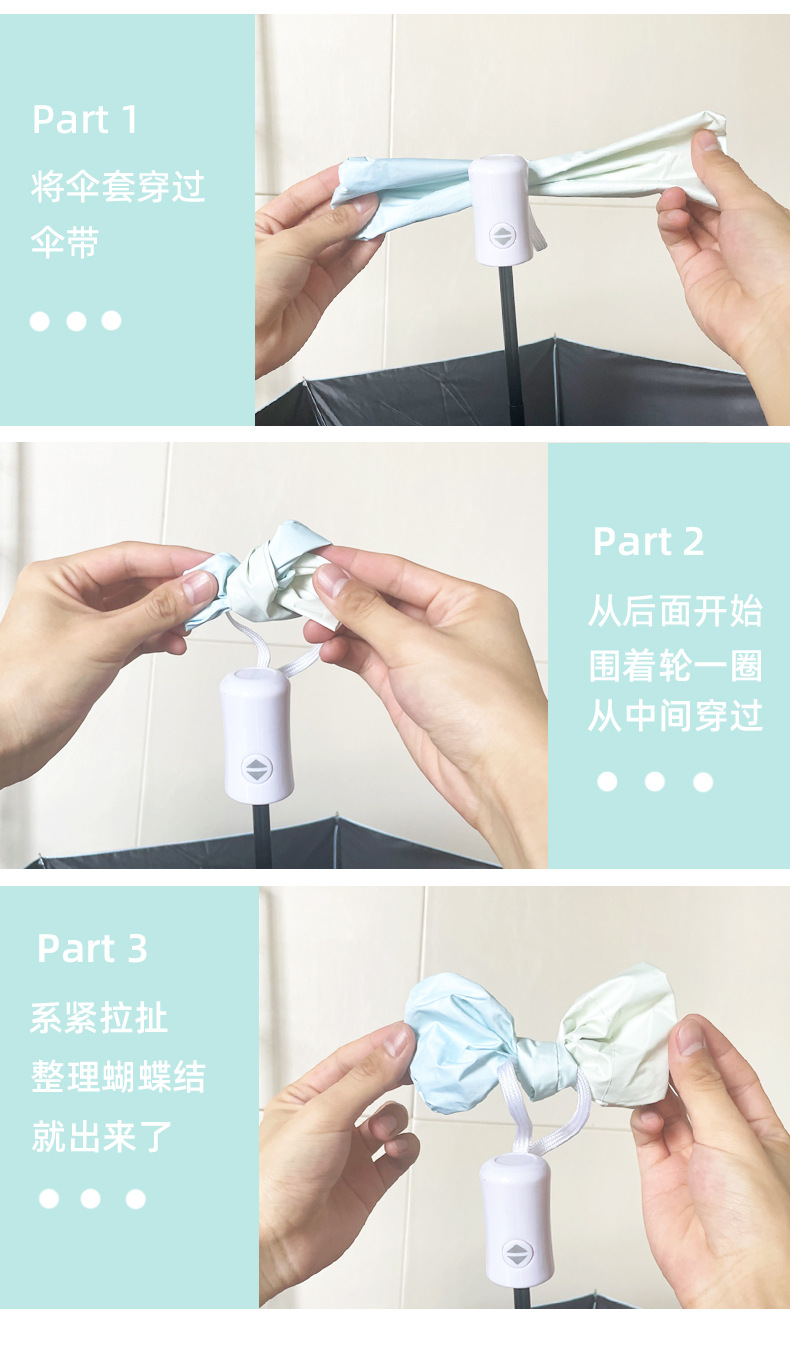 Part 1

将伞套穿过伞带

Part 2

从后面开始围着轮一圈从中间穿过

Part 3

系紧拉扯整理蝴蝶结就出来了