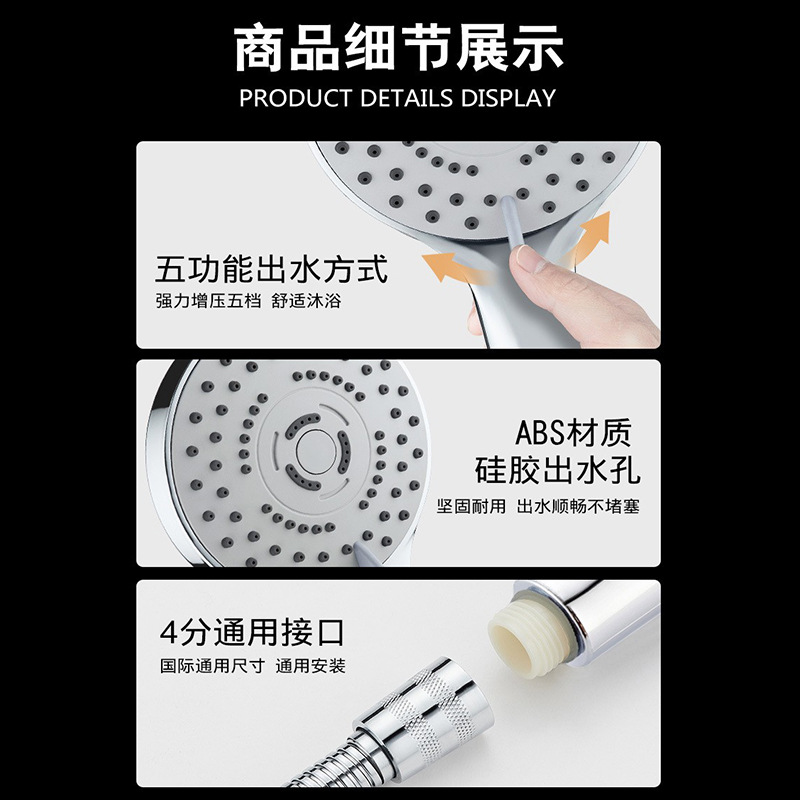 商品细节展示
PRODUCT DETAILS DISPLAY

五功能出水方式
强力增压五档 舒适沐浴

ABS材质
硅胶出水孔
坚固耐用 出水顺畅不堵塞

4分通用接口
国际通用尺寸 通用安装