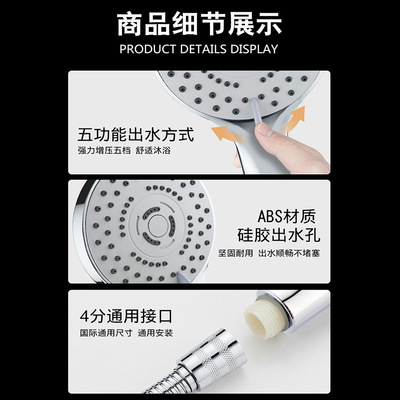 商品细节展示
PRODUCT DETAILS DISPLAY

五功能出水方式
强力增压五档 舒适沐浴

ABS材质
硅胶出水孔
坚固耐用 出水顺畅不堵塞

4分通用接口
国际通用尺寸 通用安装