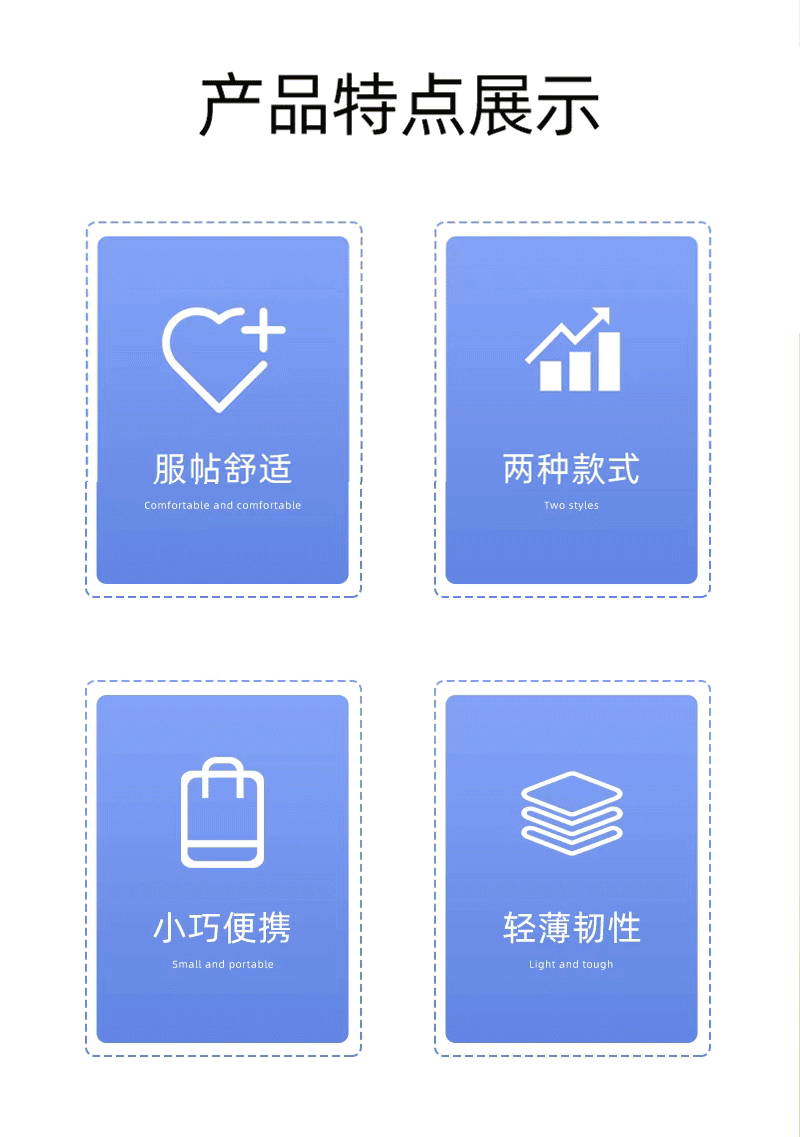 产品特点展示

服帖舒适

Comfortable and comfortable

两种款式

Two styles

小巧便携

Small and portable

轻薄韧性

Light and tough