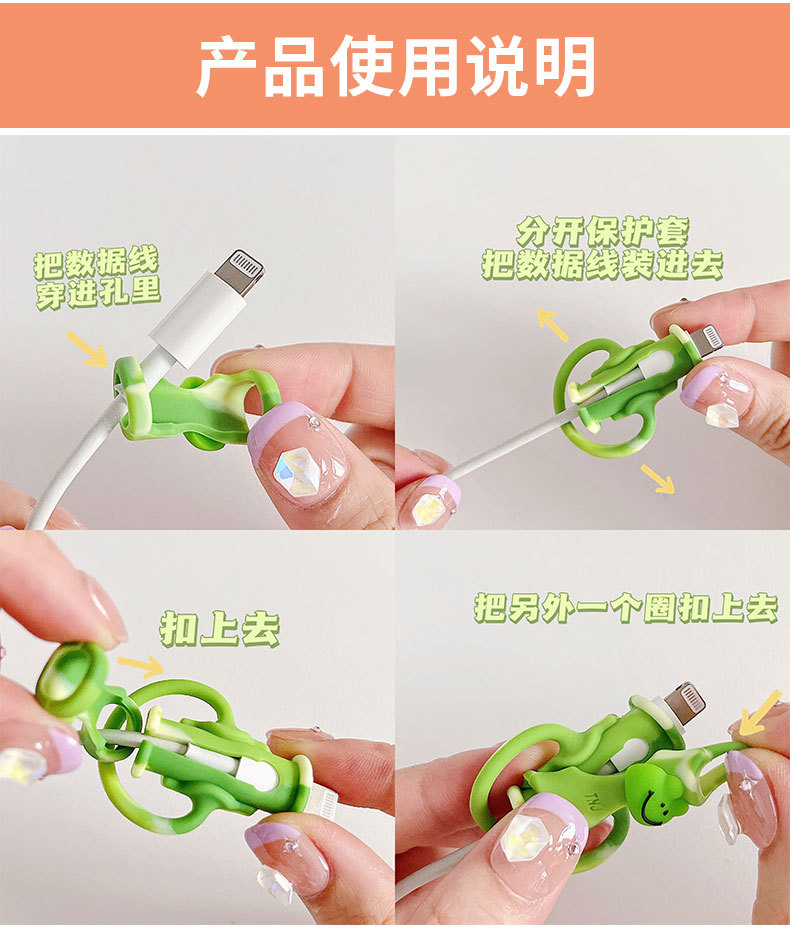 产品使用说明

把数据线穿进孔里

分开保护套
把数据线装进去

扣上去

把另外一个圈扣上去