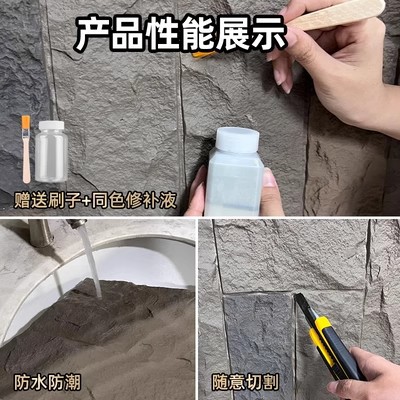 产品性能展示

赠送刷子+同色修补液

防水防潮

随意切割