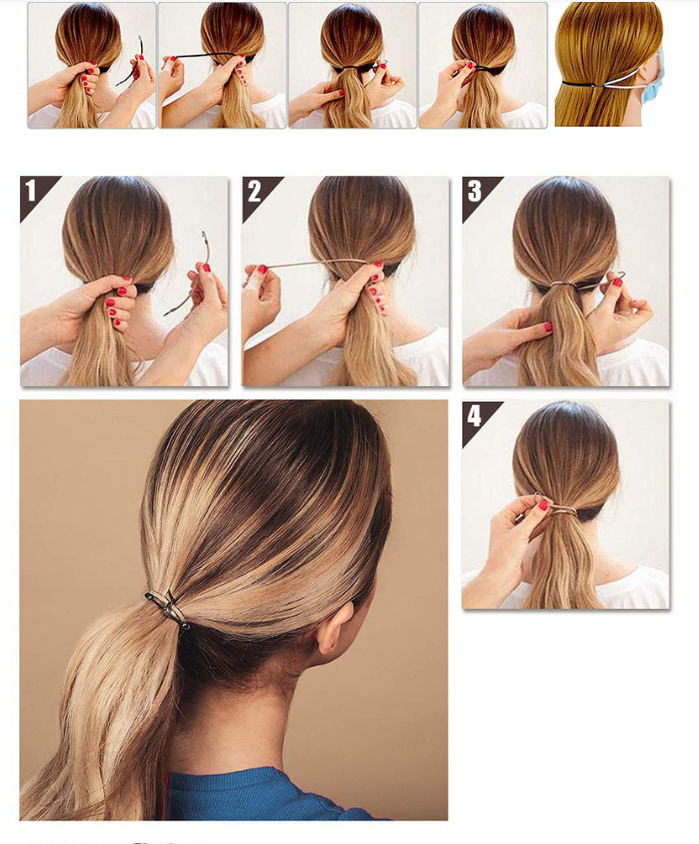 1

2

3

4