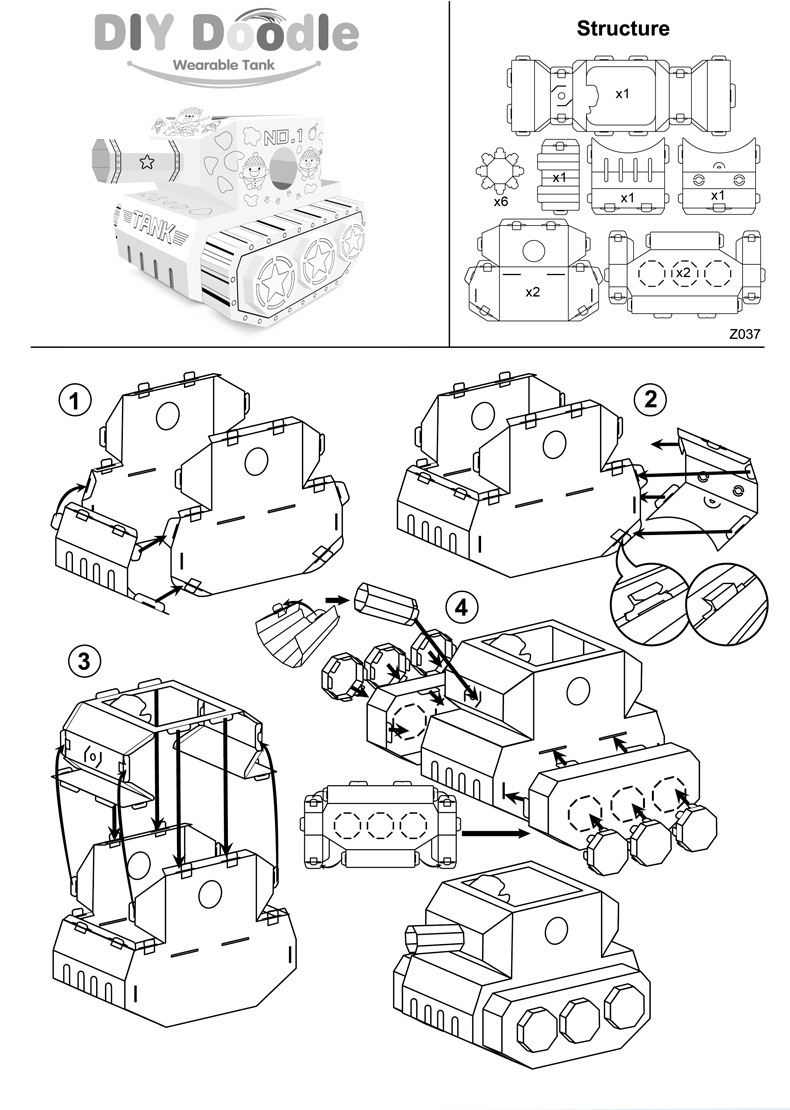 DIY Doodle
Wearable Tank

NO.1
TANK

Structure

x1
x6
x1
x1
x1
x2
x2

Z037

1

2

3

4