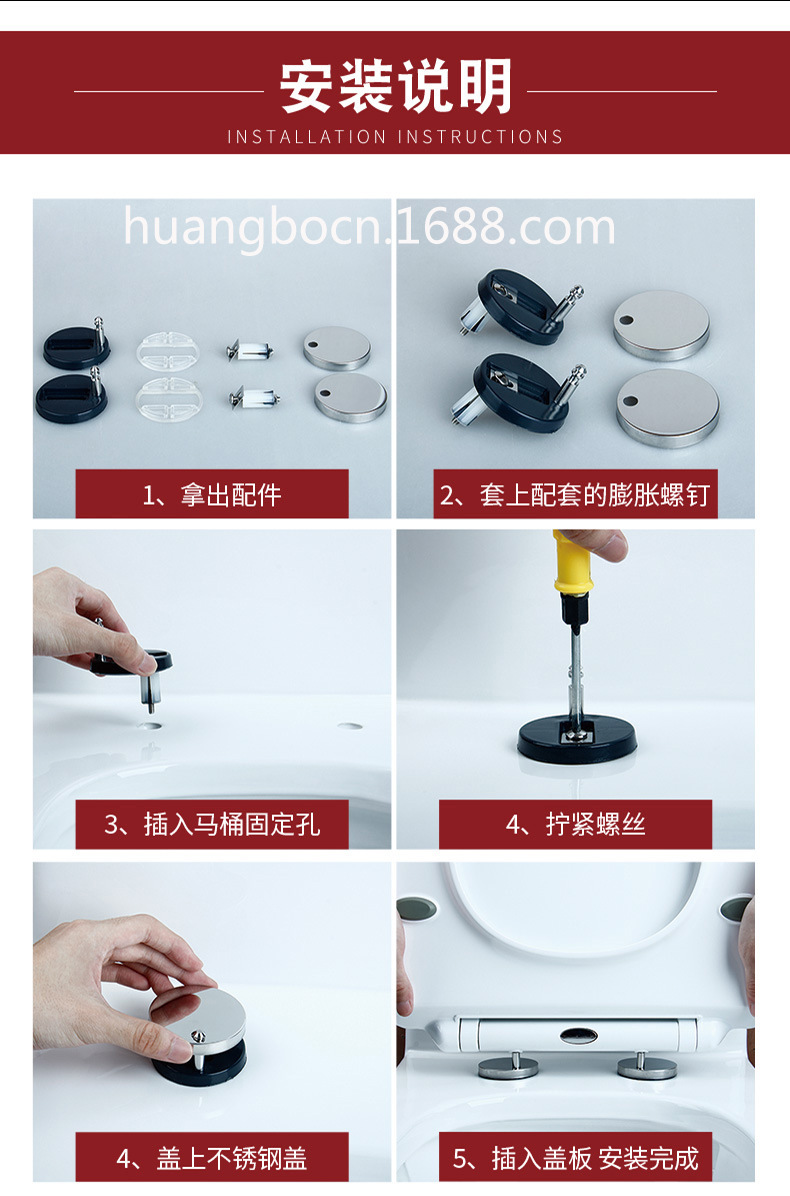 安装说明
INSTALLATION INSTRUCTIONS

huangbocn.1688.com

1、拿出配件

2、套上配套的膨胀螺钉

3、插入马桶固定孔

4、拧紧螺丝

4、盖上不锈钢盖

5、插入盖板 安装完成