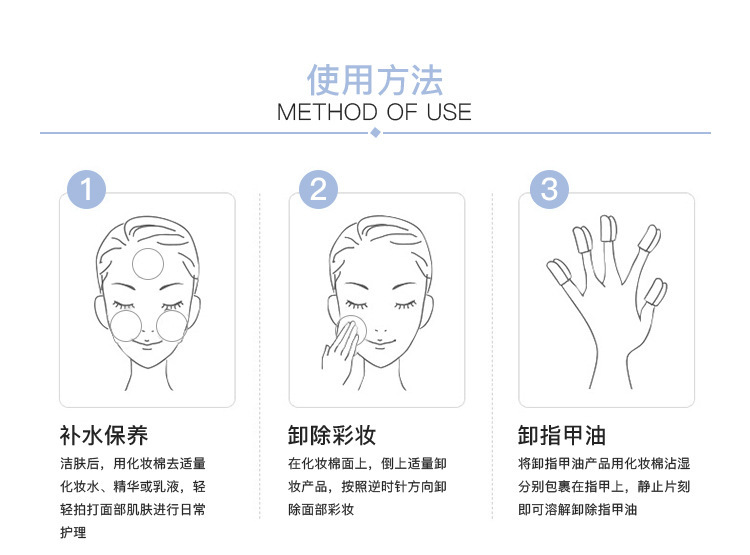 使用方法
METHOD OF USE

1

补水保养

洁肤后，用化妆棉去适量化妆水、精华或乳液，轻轻拍打面部肌肤进行日常护理

2

卸除彩妆

在化妆棉面上，倒上适量卸妆产品，按照逆时针方向卸除面部彩妆

3

卸指甲油

将卸指甲油产品用化妆棉沾湿分别包裹在指甲上，静止片刻即可溶解卸除指甲油