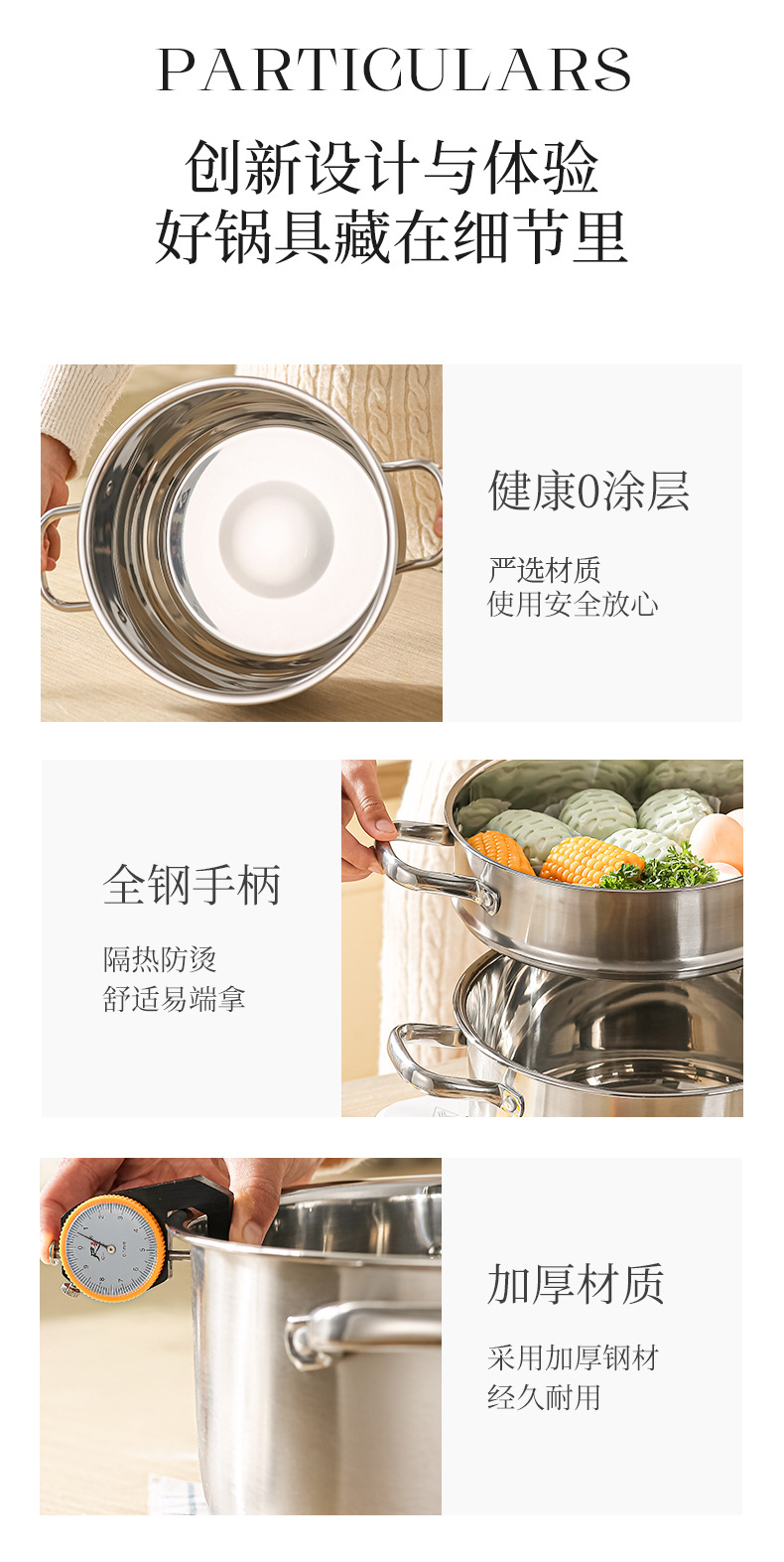 PARTICULARS

创新设计与体验
好锅具藏在细节里

健康0涂层

严选材质
使用安全放心

全钢手柄

隔热防烫
舒适易端拿

加厚材质

采用加厚钢材
经久耐用