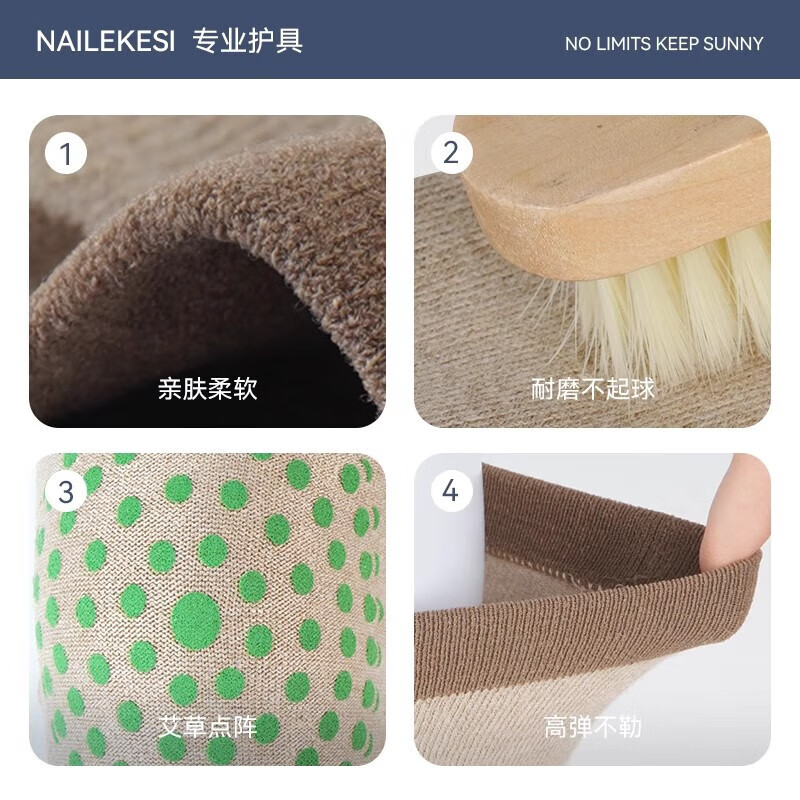 NAILEKESI 专业护具

NO LIMITS KEEP SUNNY

1

亲肤柔软

2

耐磨不起球

3

艾草点阵

4

高弹不勒