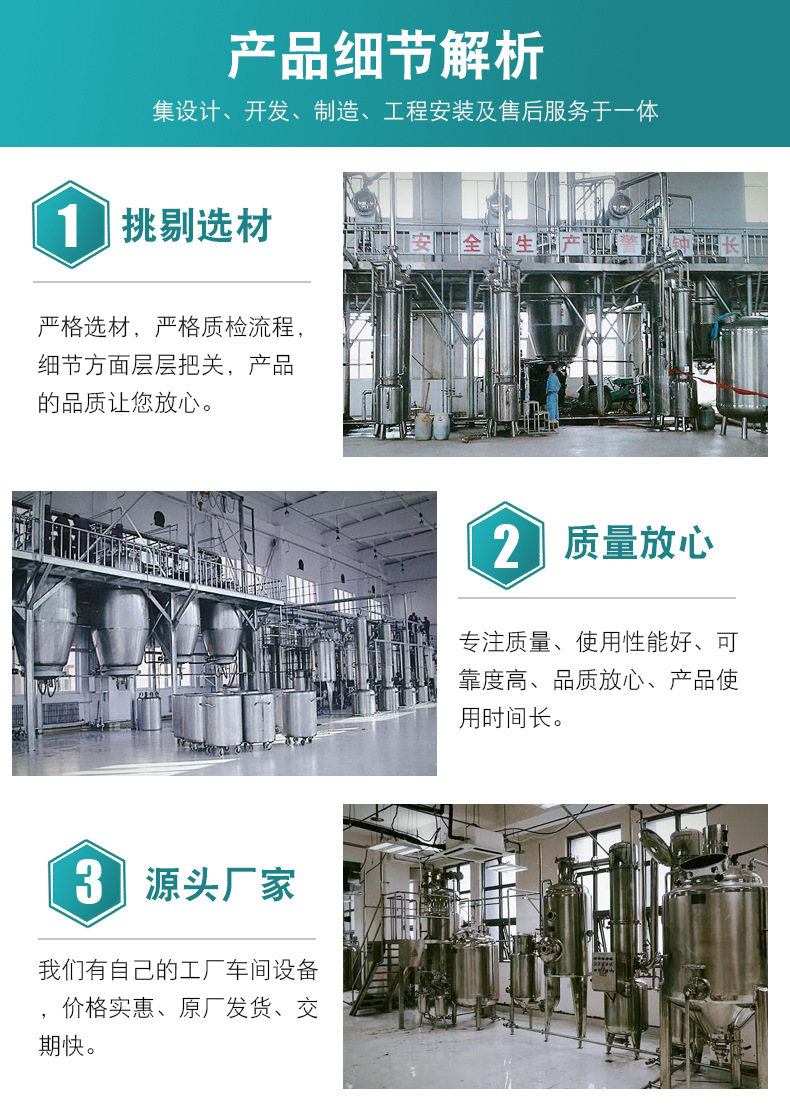 产品细节解析

集设计、开发、制造、工程安装及售后服务于一体

1 挑剔选材

严格选材，严格质检流程，细节方面层层把关，产品的品质让您放心。

安 全 生 产 警 钟 长

2 质量放心

专注质量、使用性能好、可靠度高、品质放心、产品使用时间长。

3 源头厂家

我们有自己的工厂车间设备，价格实惠、原厂发货、交期快。