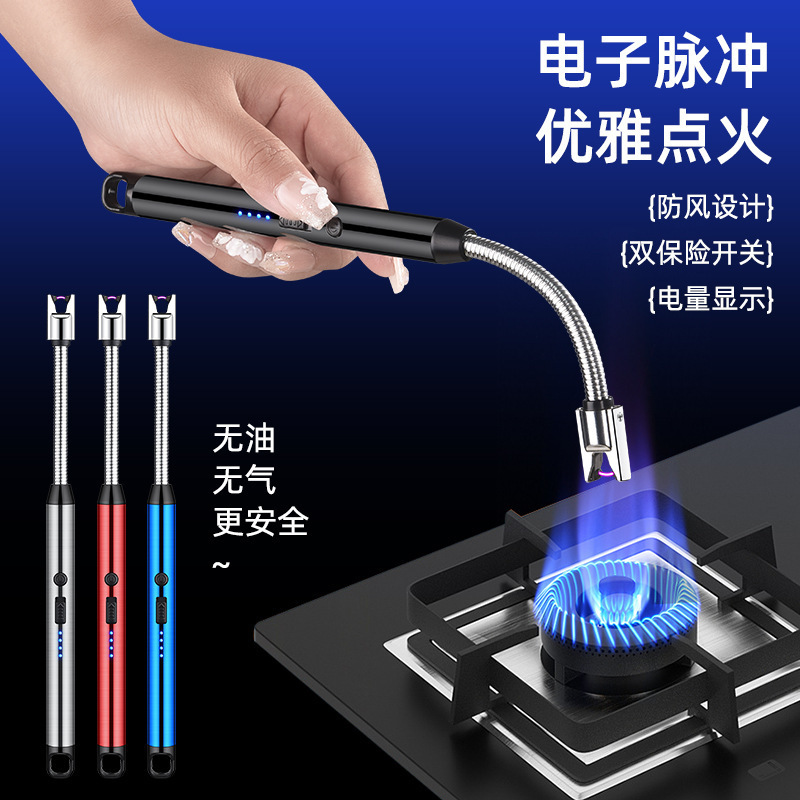 电子脉冲
优雅点火

{防风设计}
{双保险开关}
{电量显示}

无油
无气
更安全
~