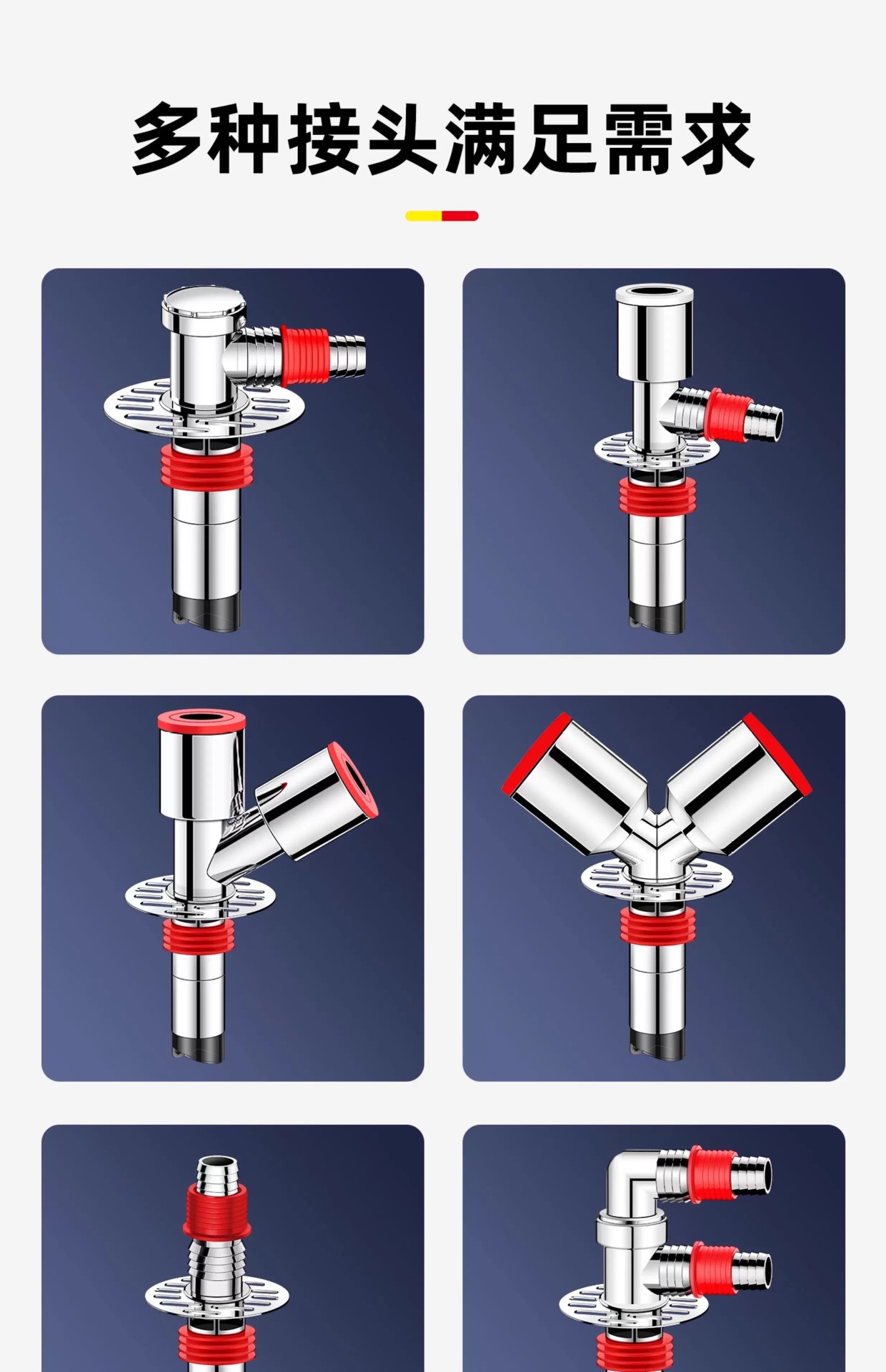 多种接头满足需求