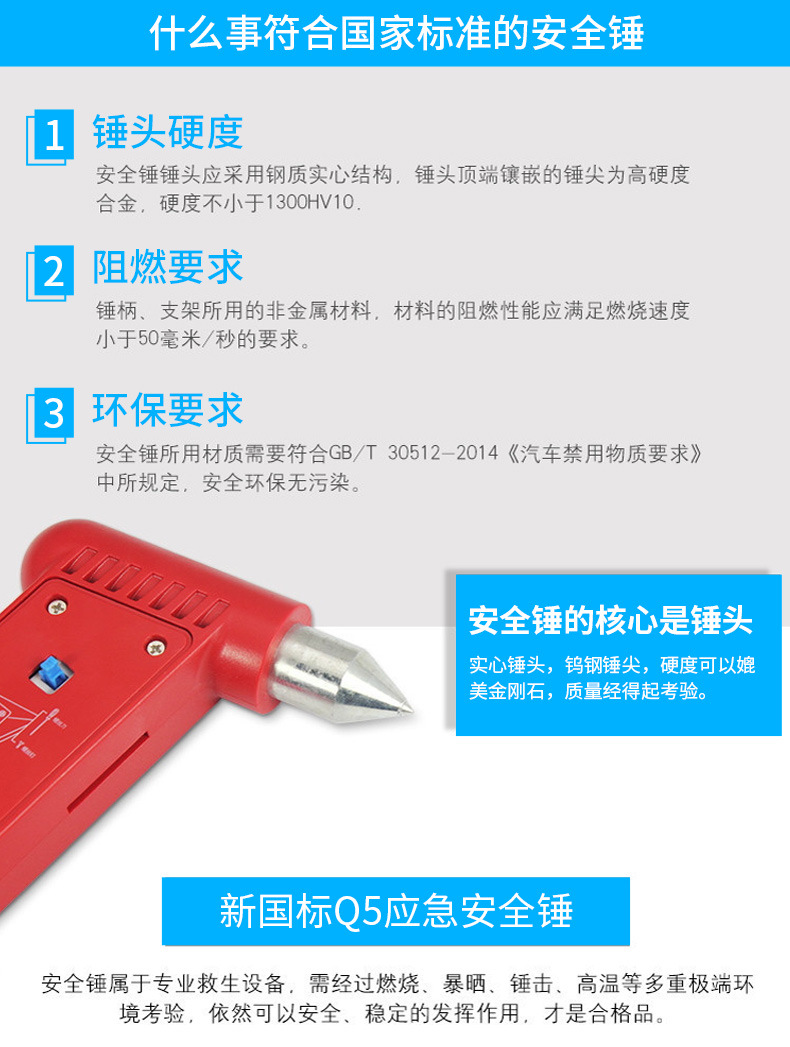 什么事符合国家标准的安全锤

1 锤头硬度

安全锤锤头应采用钢质实心结构，锤头顶端镶嵌的锤尖为高硬度合金，硬度不小于1300HV10.

2 阻燃要求

锤柄、支架所用的非金属材料，材料的阻燃性能应满足燃烧速度小于50毫米/秒的要求。

3 环保要求

安全锤所用材质需要符合GB/T 30512—2014《汽车禁用物质要求》中所规定，安全环保无污染。

安全锤的核心是锤头

实心锤头，钨钢锤尖，硬度可以媲美金刚石，质量经得起考验。

新国标Q5应急安全锤

安全锤属于专业救生设备，需经过燃烧、暴晒、锤击、高温等多重极端环境考验，依然可以安全、稳定的发挥作用，才是合格品。