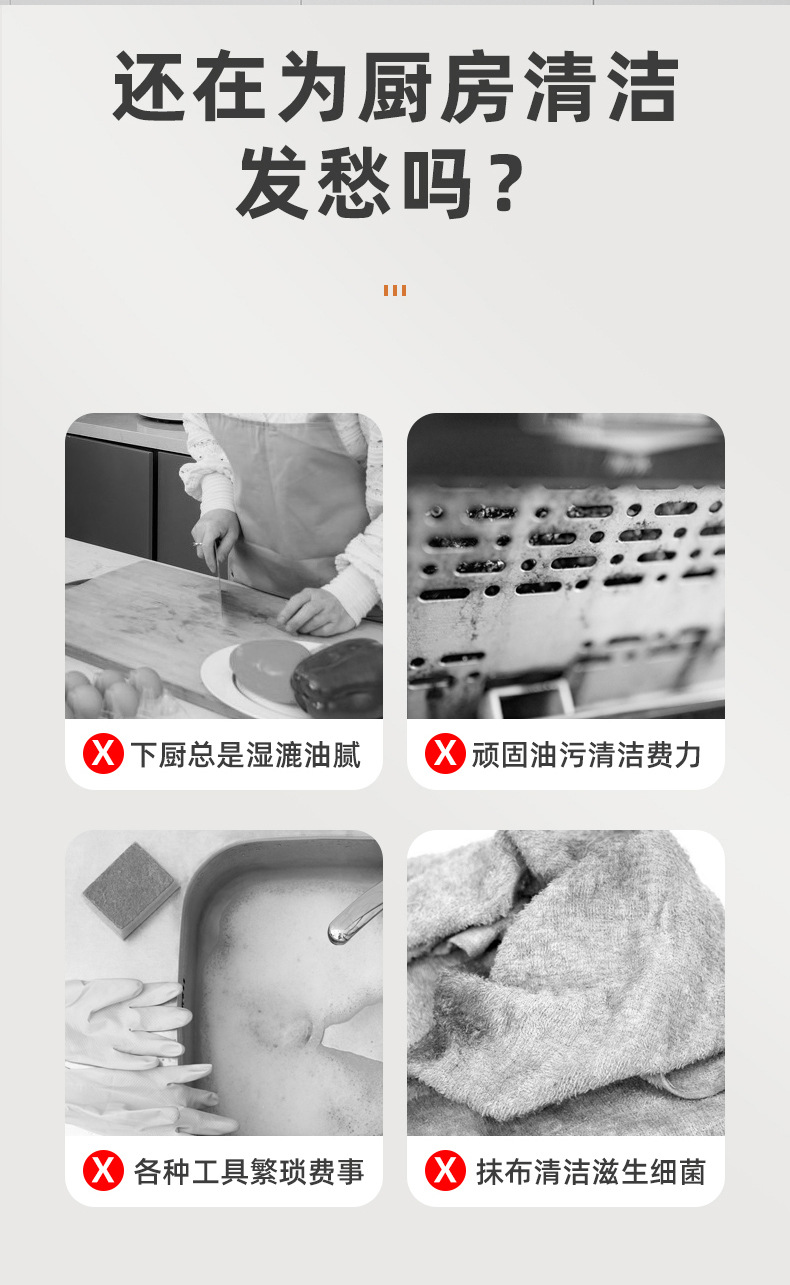 还在为厨房清洁发愁吗？

X 下厨总是湿漉油腻

X 顽固油污清洁费力

X 各种工具繁琐费事

X 抹布清洁滋生细菌