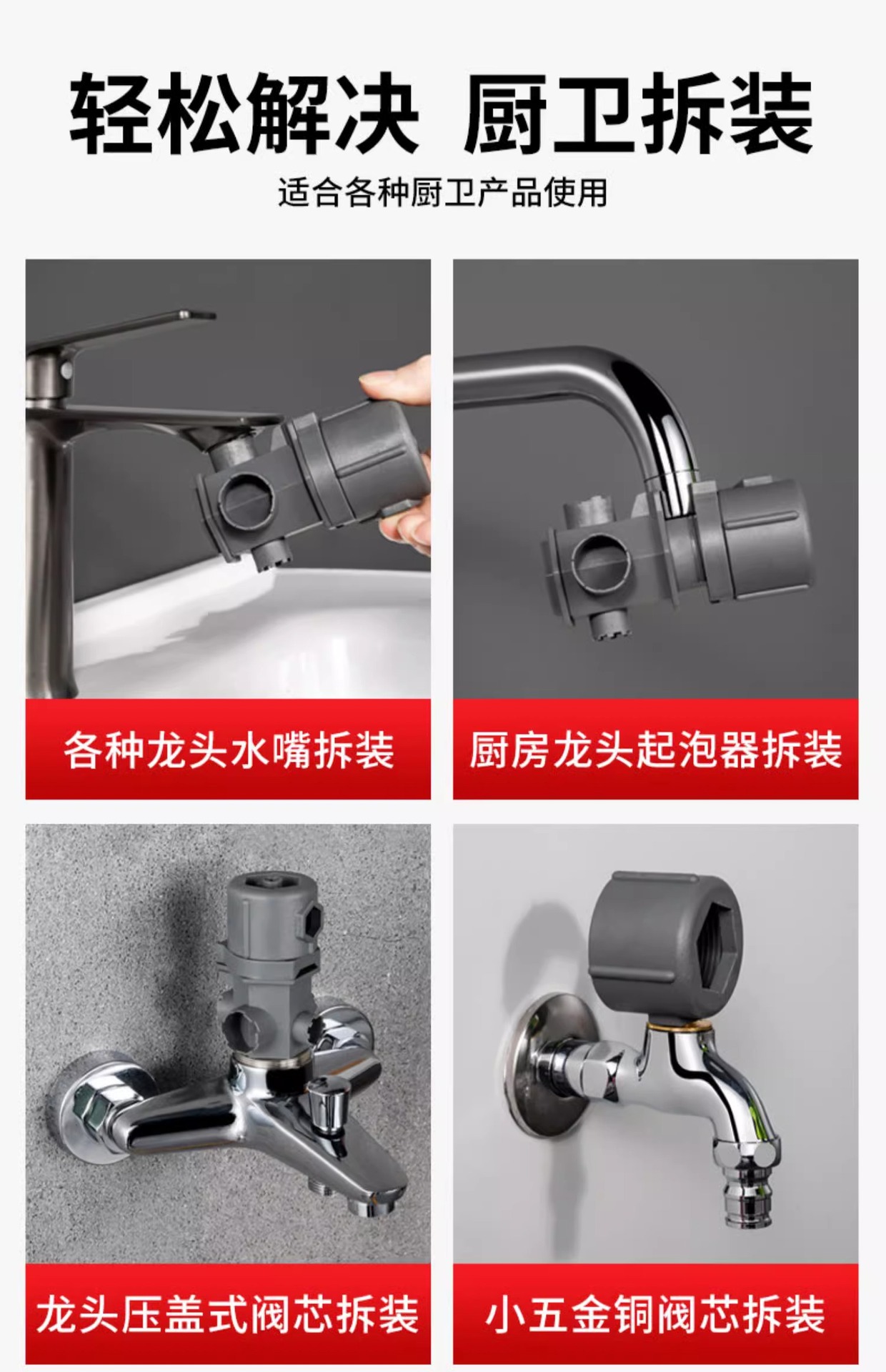 轻松解决 厨卫拆装

适合各种厨卫产品使用

各种龙头水嘴拆装

厨房龙头起泡器拆装

龙头压盖式阀芯拆装

小五金铜阀芯拆装