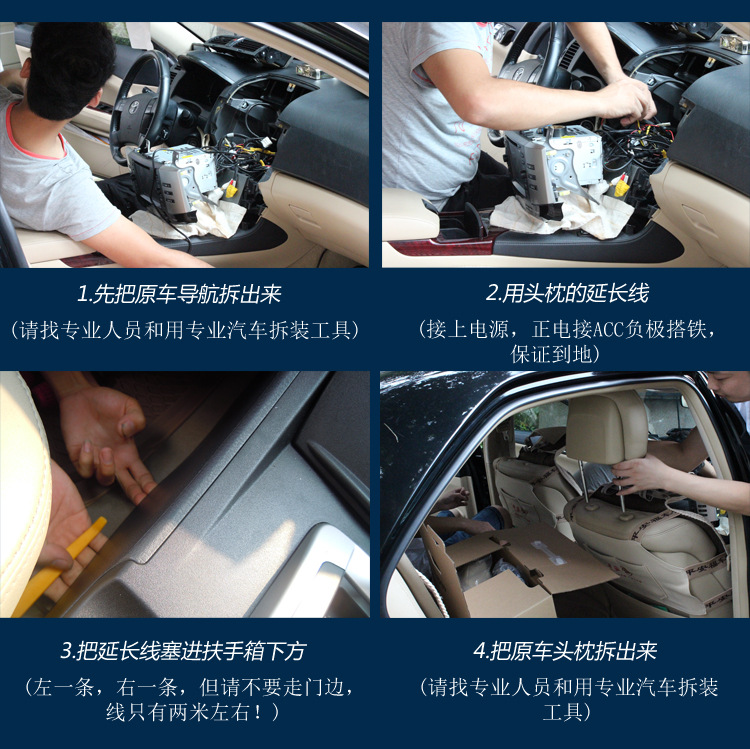 1.先把原车导航拆出来

（请找专业人员和用专业汽车拆装工具）

2.用头枕的延长线

（接上电源，正电接ACC负极搭铁，保证到地）

3.把延长线塞进扶手箱下方

（左一条，右一条，但请不要走门边，线只有两米左右！）

4.把原车头枕拆出来

（请找专业人员和用专业汽车拆装工具）