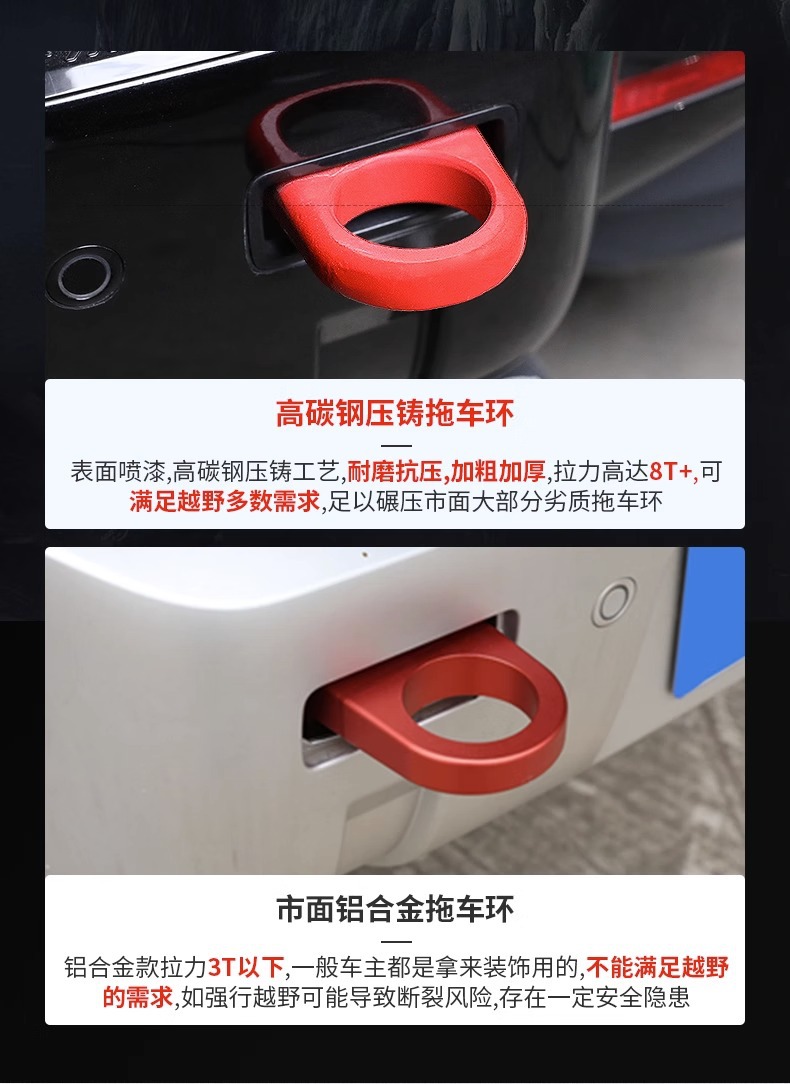 高碳钢压铸拖车环

表面喷漆,高碳钢压铸工艺,耐磨抗压,加粗加厚,拉力高达8T+,可满足越野多数需求,足以碾压市面大部分劣质拖车环

市面铝合金拖车环

铝合金款拉力3T以下,一般车主都是拿来装饰用的,不能满足越野的需求,如强行越野可能导致断裂风险,存在一定安全隐患