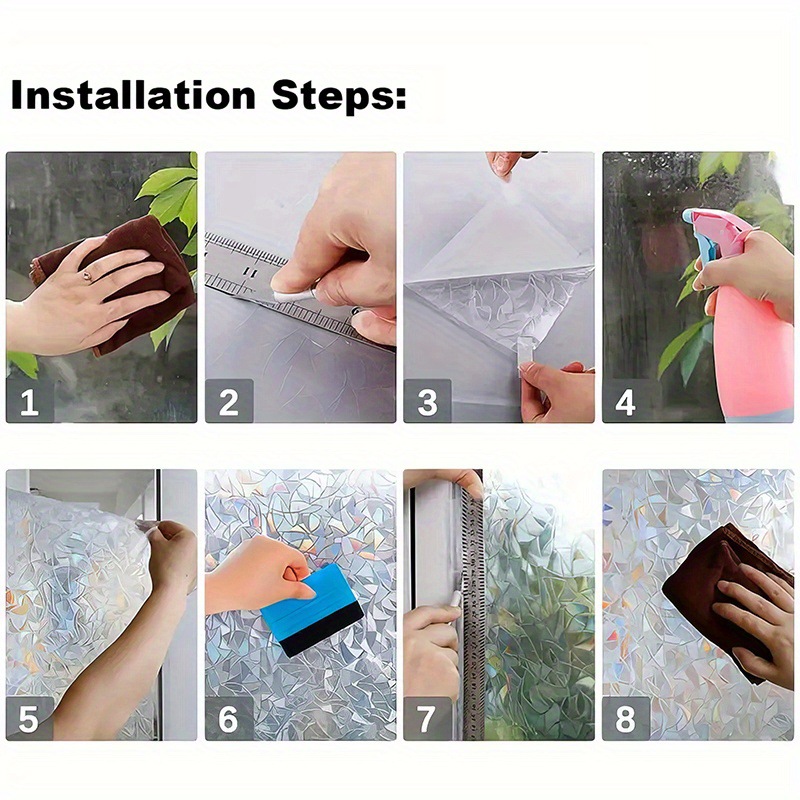 Installation Steps:

1

2

3

4

5

6

7

8