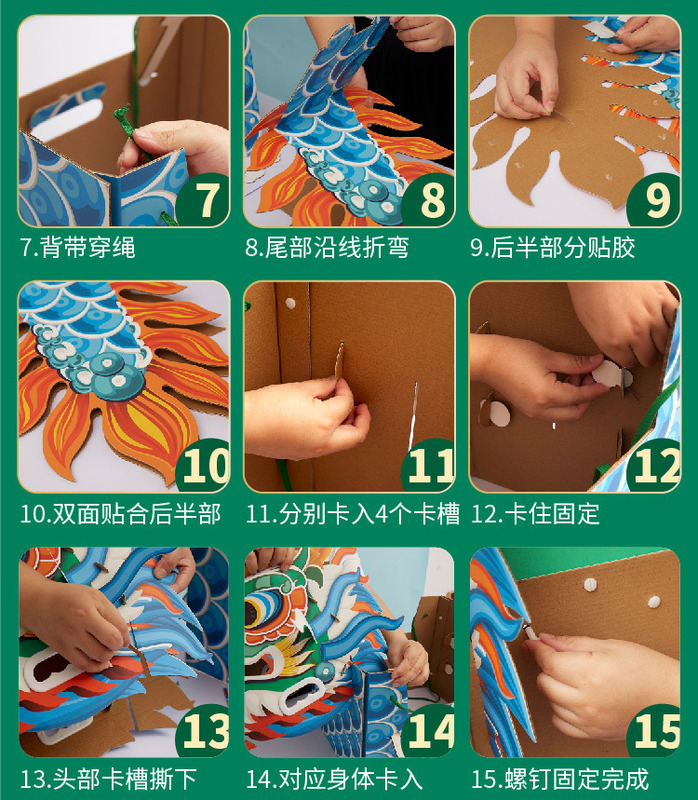 7

7.背带穿绳

8

8.尾部沿线折弯

9

9.后半部分贴胶

10

10.双面贴合后半部

11

11.分别卡入4个卡槽

12

12.卡住固定

13

13.头部卡槽撕下

14

14.对应身体卡入

15

15.螺钉固定完成