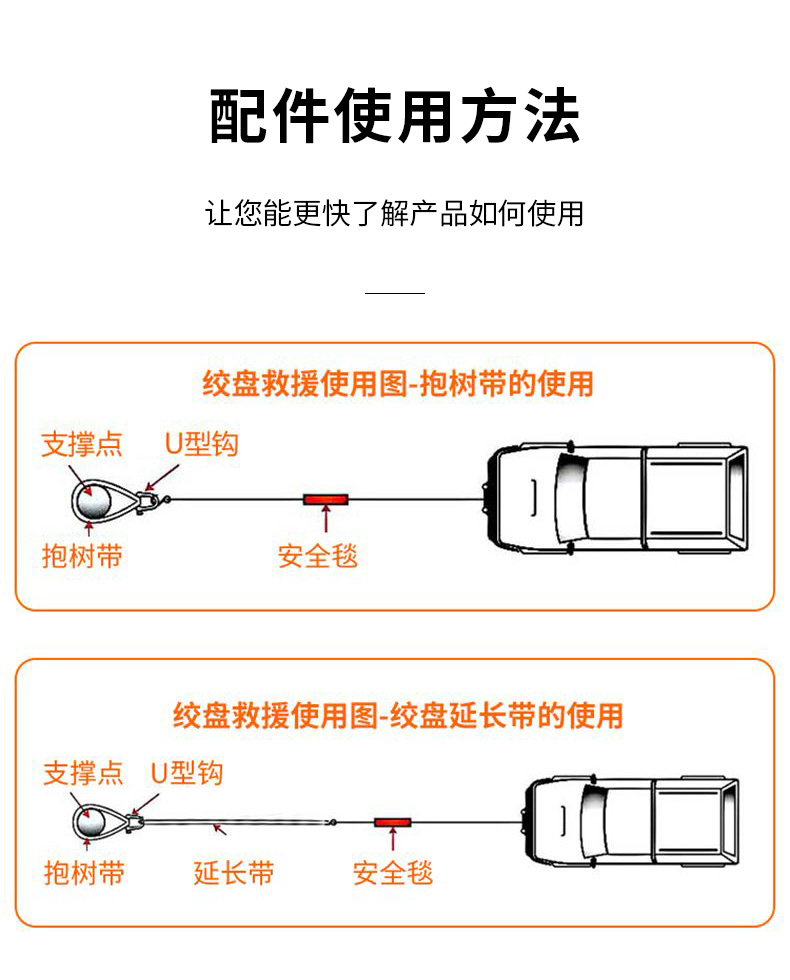 配件使用方法

让您能更快了解产品如何使用

绞盘救援使用图-抱树带的使用

支撑点
U型钩
抱树带
安全毯

绞盘救援使用图-绞盘延长带的使用

支撑点
U型钩
抱树带
延长带
安全毯