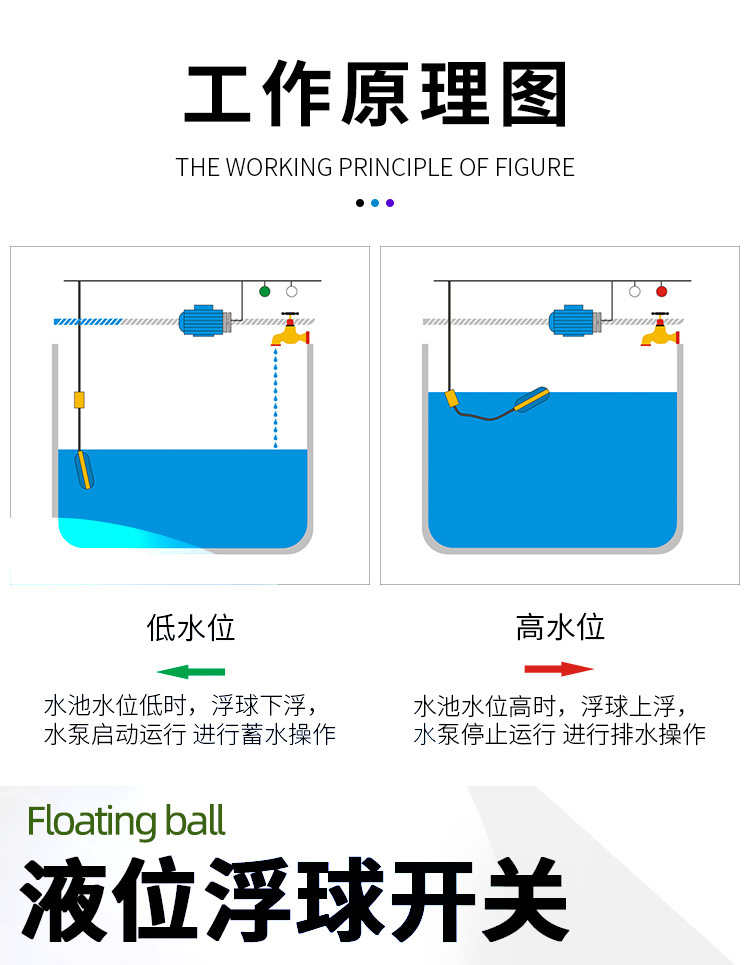 工作原理图

THE WORKING PRINCIPLE OF FIGURE

低水位

水池水位低时，浮球下浮，水泵启动运行 进行蓄水操作

高水位

水池水位高时，浮球上浮，水泵停止运行 进行排水操作

Floating ball

液位浮球开关