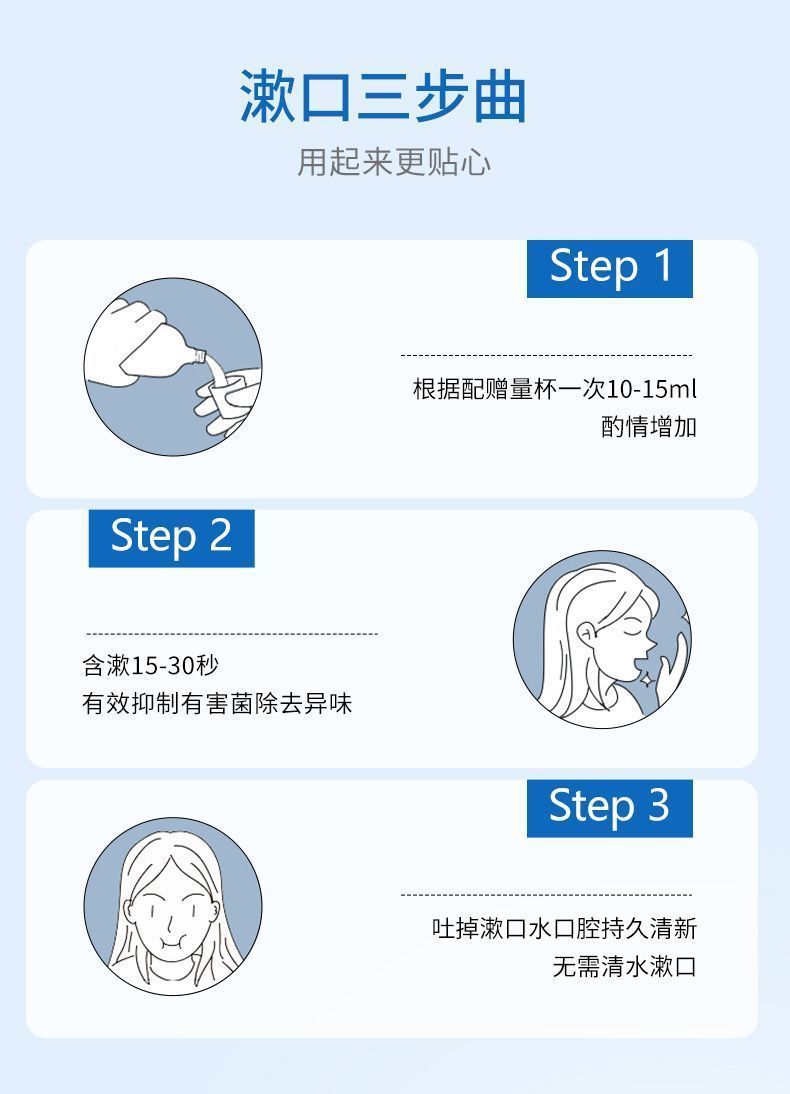 漱口三步曲

用起来更贴心

Step 1

根据配赠量杯一次10-15ml
酌情增加

Step 2

含漱15-30秒
有效抑制有害菌除去异味

Step 3

吐掉漱口水口腔持久清新
无需清水漱口