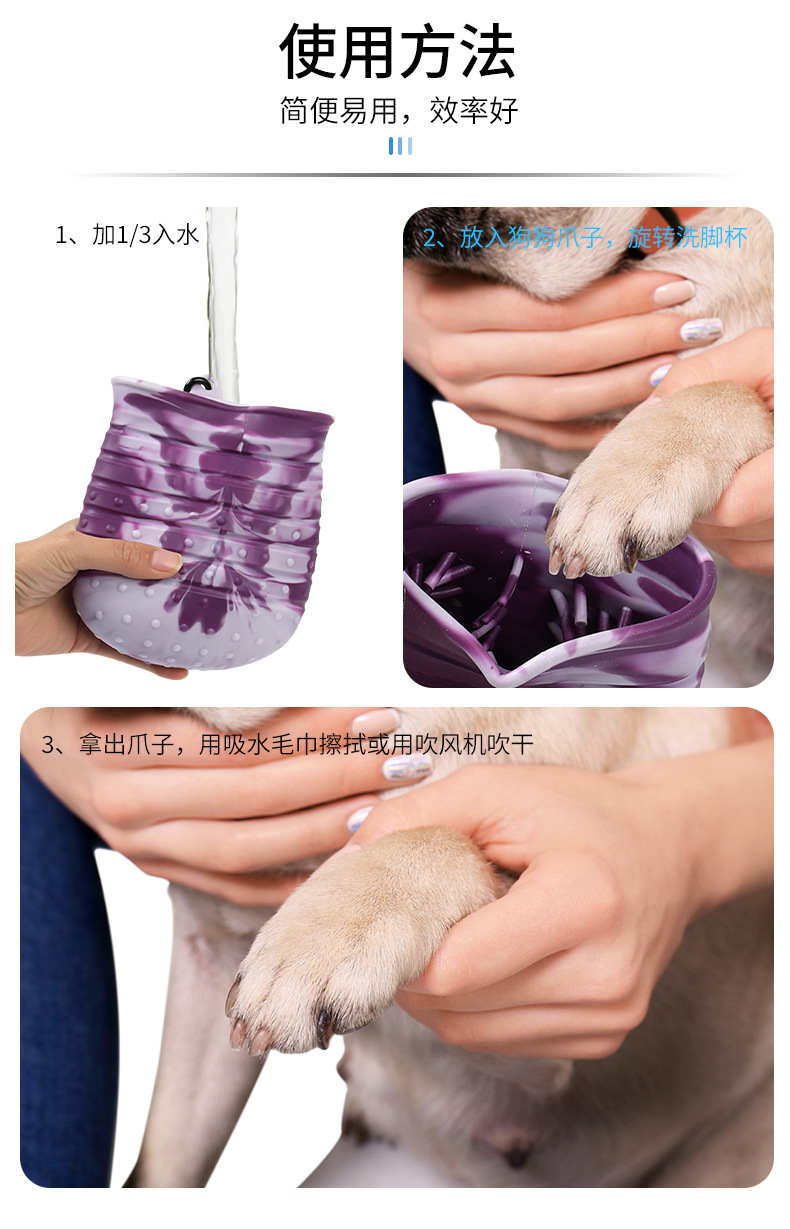 使用方法

简便易用，效率好

1、加1/3入水

2、放入狗狗爪子，旋转洗脚杯

3、拿出爪子，用吸水毛巾擦拭或用吹风机吹干