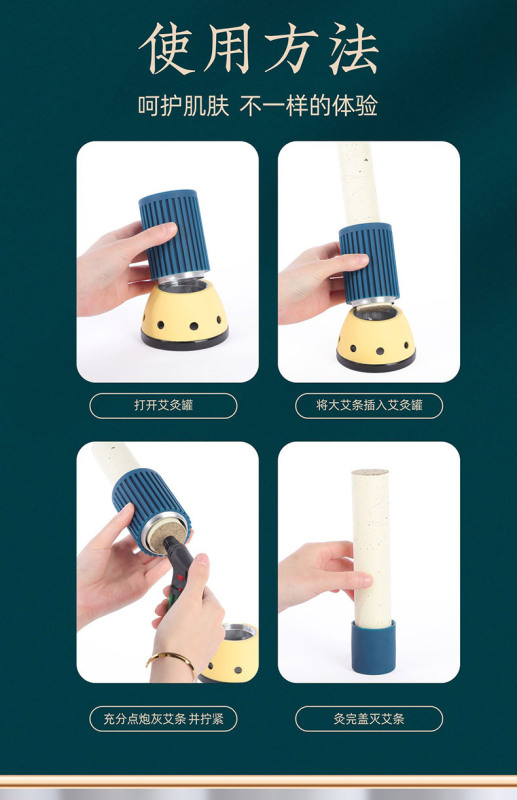 使用方法

呵护肌肤 不一样的体验

打开艾灸罐

将大艾条插入艾灸罐

充分点炮灰艾条 并拧紧

灸完盖灭艾条