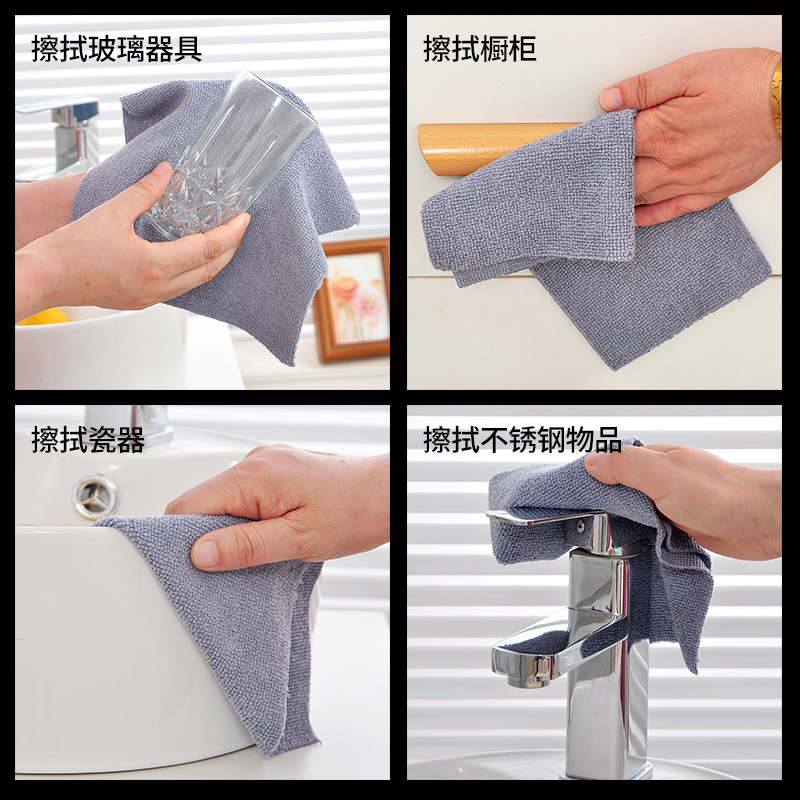 擦拭玻璃器具

擦拭橱柜

擦拭瓷器

擦拭不锈钢物品