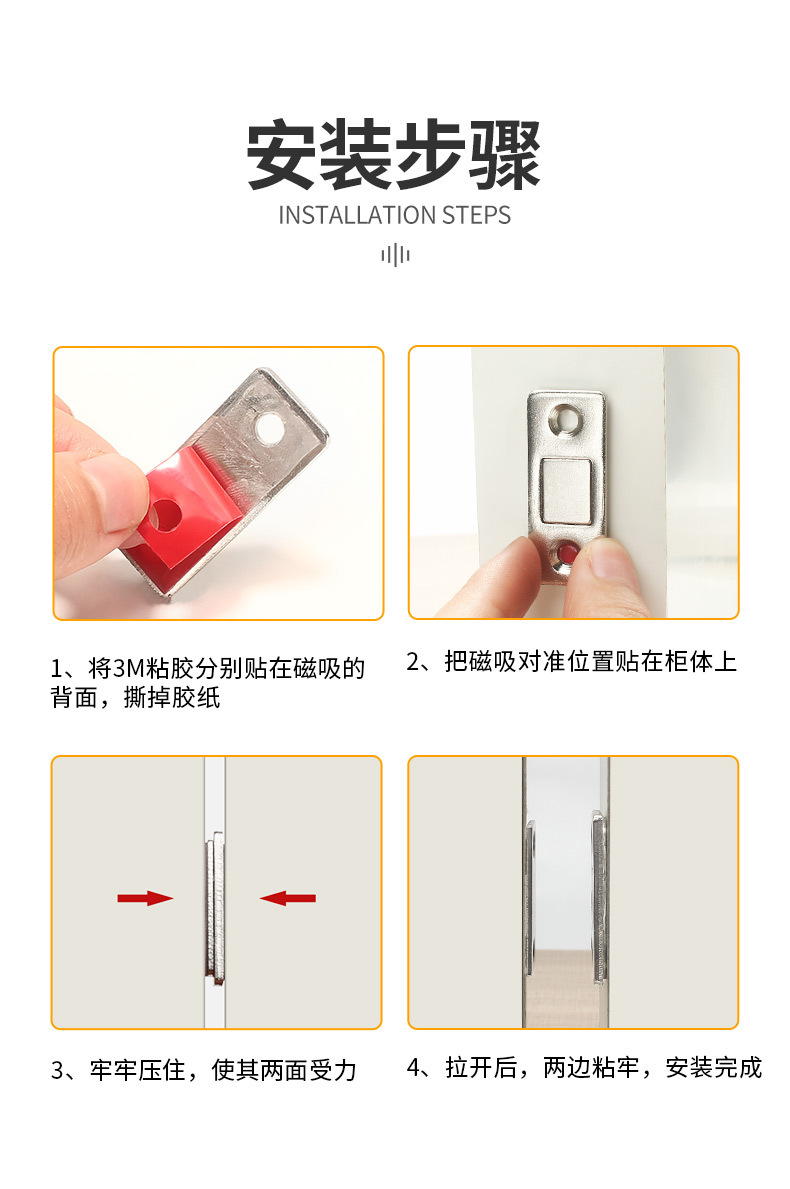 安装步骤
INSTALLATION STEPS

1、将3M粘胶分别贴在磁吸的背面，撕掉胶纸

2、把磁吸对准位置贴在柜体上

3、牢牢压住，使其两面受力

4、拉开后，两边粘牢，安装完成