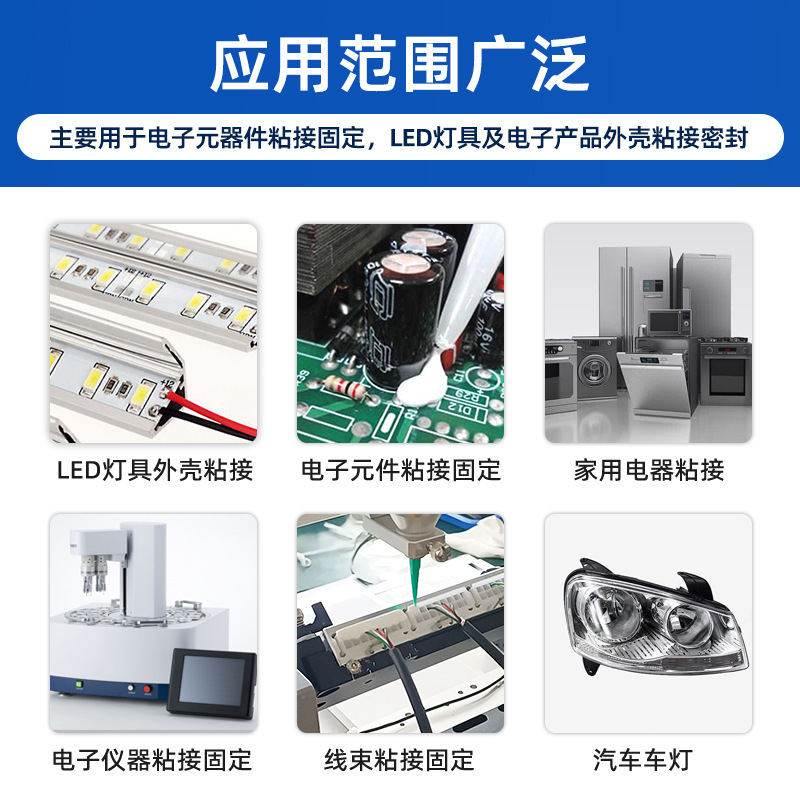 应用范围广泛

主要用于电子元器件粘接固定，LED灯具及电子产品外壳粘接密封

LED灯具外壳粘接

电子元件粘接固定

家用电器粘接

电子仪器粘接固定

线束粘接固定

汽车车灯