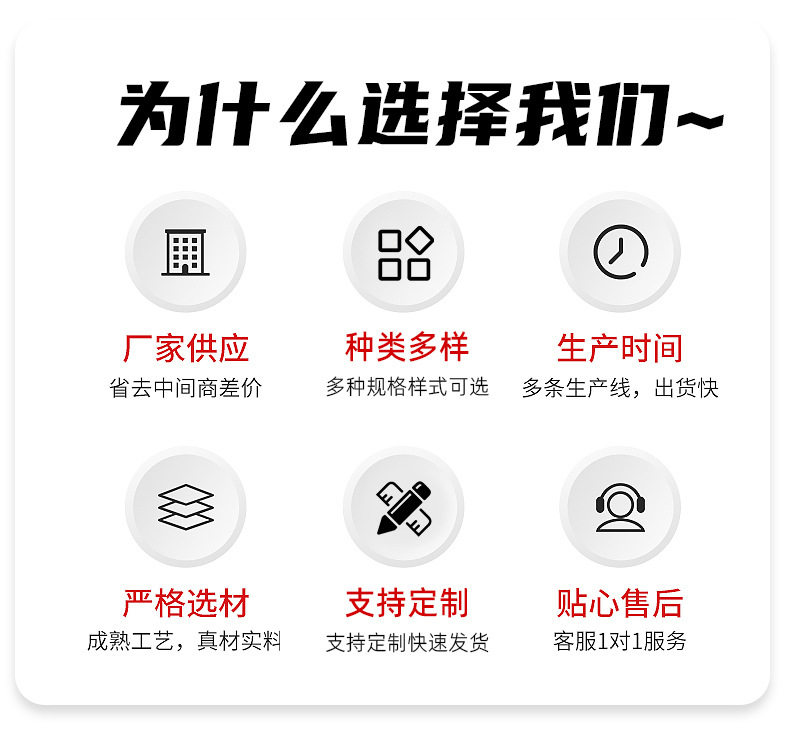 为什么选择我们~

厂家供应
省去中间商差价

种类多样
多种规格样式可选

生产时间
多条生产线，出货快

严格选材
成熟工艺，真材实料

支持定制
支持定制快速发货

贴心售后
客服1对1服务