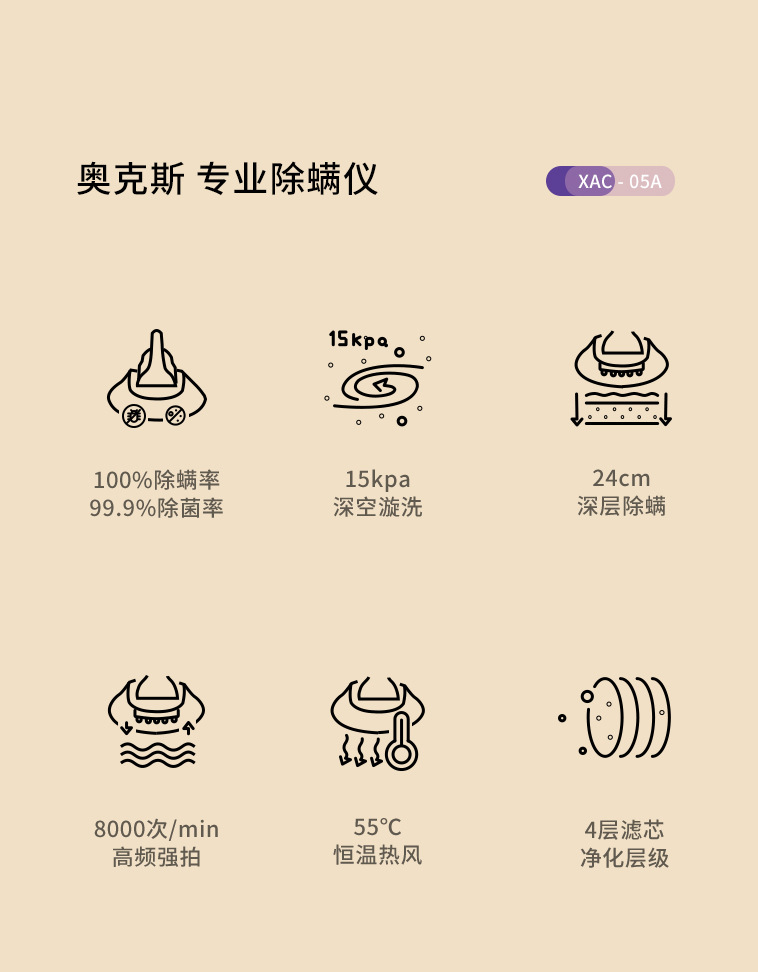 奥克斯 专业除螨仪

XAC - 05A

15kpa

100%除螨率
99.9%除菌率

15kpa
深空漩洗

24cm
深层除螨

8000次/min
高频强拍

55℃
恒温热风

4层滤芯
净化层级