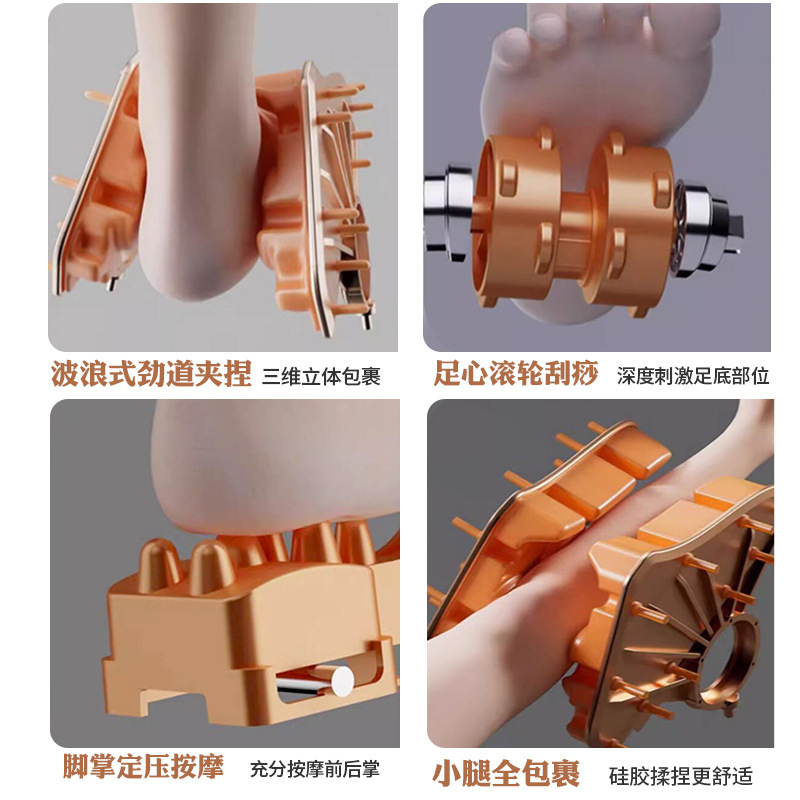 波浪式劲道夹捏 三维立体包裹

足心滚轮刮痧 深度刺激足底部位

脚掌定压按摩 充分按摩前后掌

小腿全包裹 硅胶揉捏更舒适