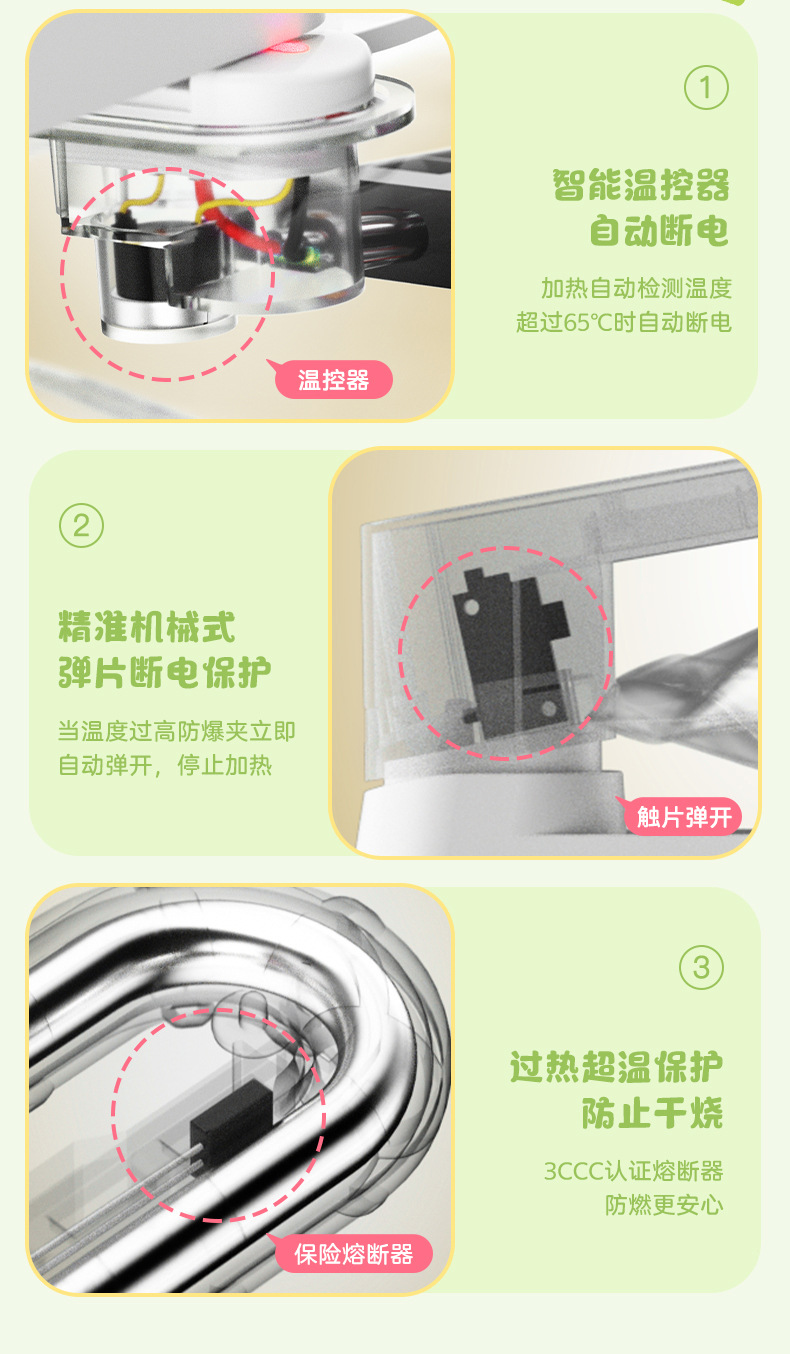 ①

智能温控器
自动断电

加热自动检测温度
超过65℃时自动断电

温控器

②

精准机械式
弹片断电保护

当温度过高防爆夹立即
自动弹开，停止加热

触片弹开

③

过热超温保护
防止干烧

3CCC认证熔断器
防燃更安心

保险熔断器