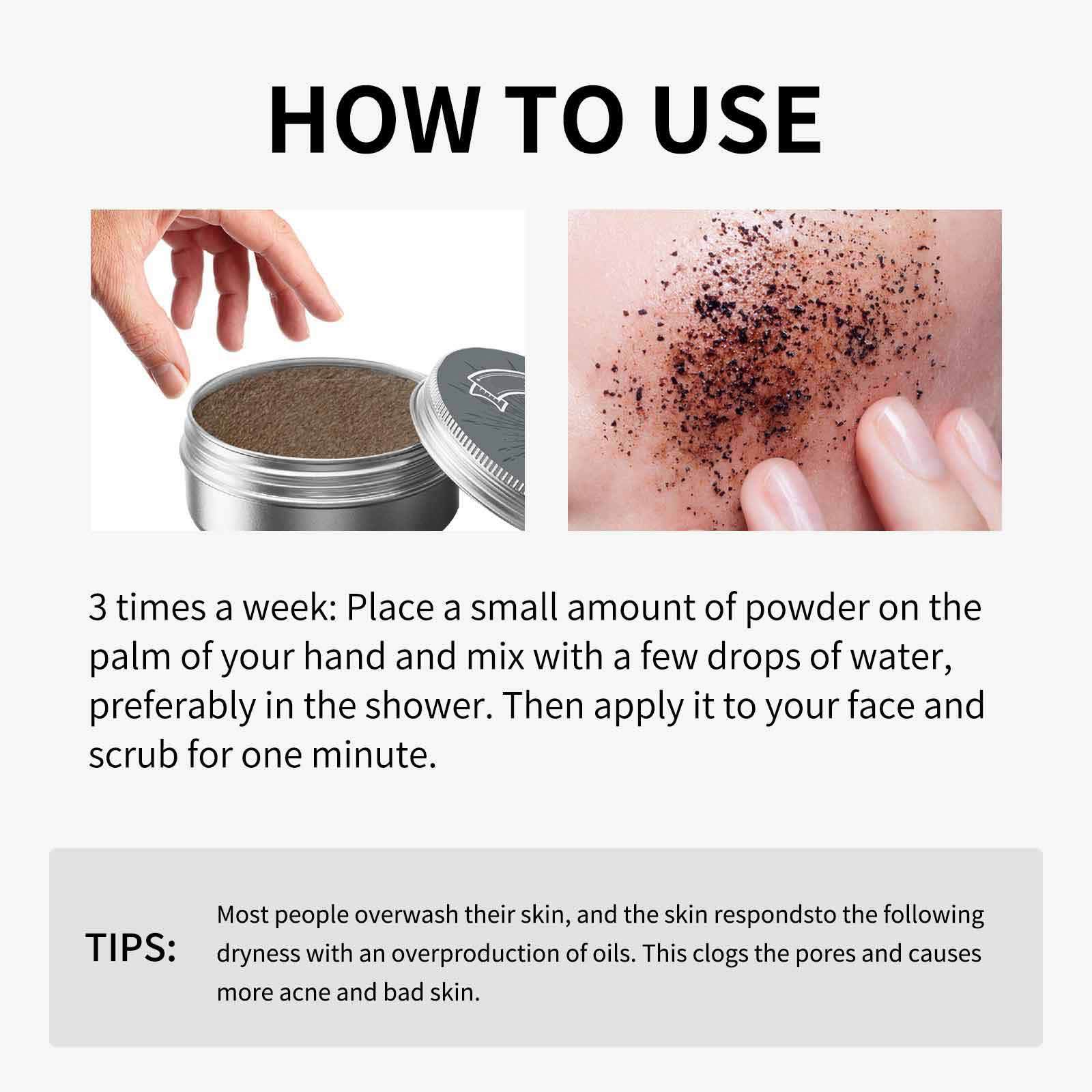 HOW TO USE

3 times a week: Place a small amount of powder on the palm of your hand and mix with a few drops of water, preferably in the shower. Then apply it to your face and scrub for one minute.

TIPS:

Most people overwash their skin, and the skin respondsto the following dryness with an overproduction of oils. This clogs the pores and causes more acne and bad skin.