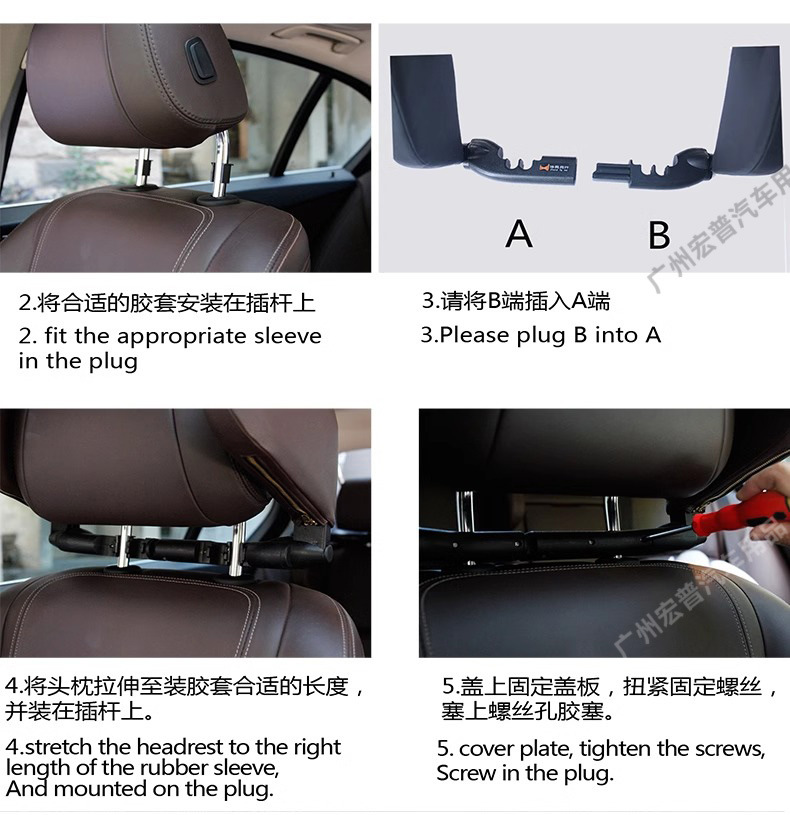 A B

广州宏普汽车用

2.将合适的胶套安装在插杆上

2. fit the appropriate sleeve in the plug

3.请将B端插入A端

3.Please plug B into A

广州宏普汽车用品

4.将头枕拉伸至装胶套合适的长度，并装在插杆上。

4.stretch the headrest to the right length of the rubber sleeve, And mounted on the plug.

5.盖上固定盖板，扭紧固定螺丝，塞上螺丝孔胶塞。

5. cover plate, tighten the screws, Screw in the plug.