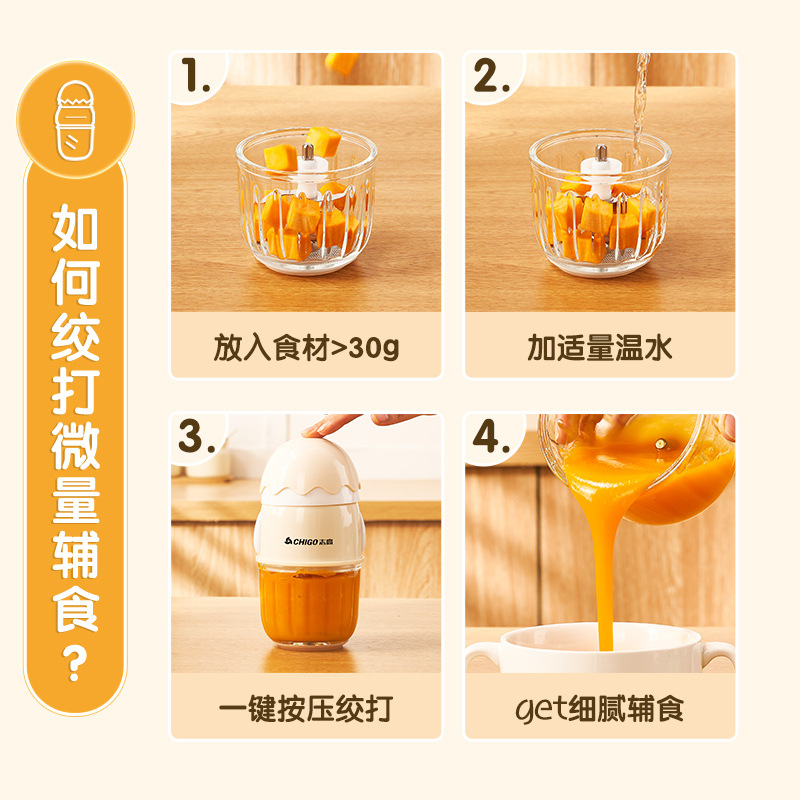 如何绞打微量辅食？

1.
放入食材>30g

2.
加适量温水

3.
CHIGO 志高
一键按压绞打

4.
get细腻辅食