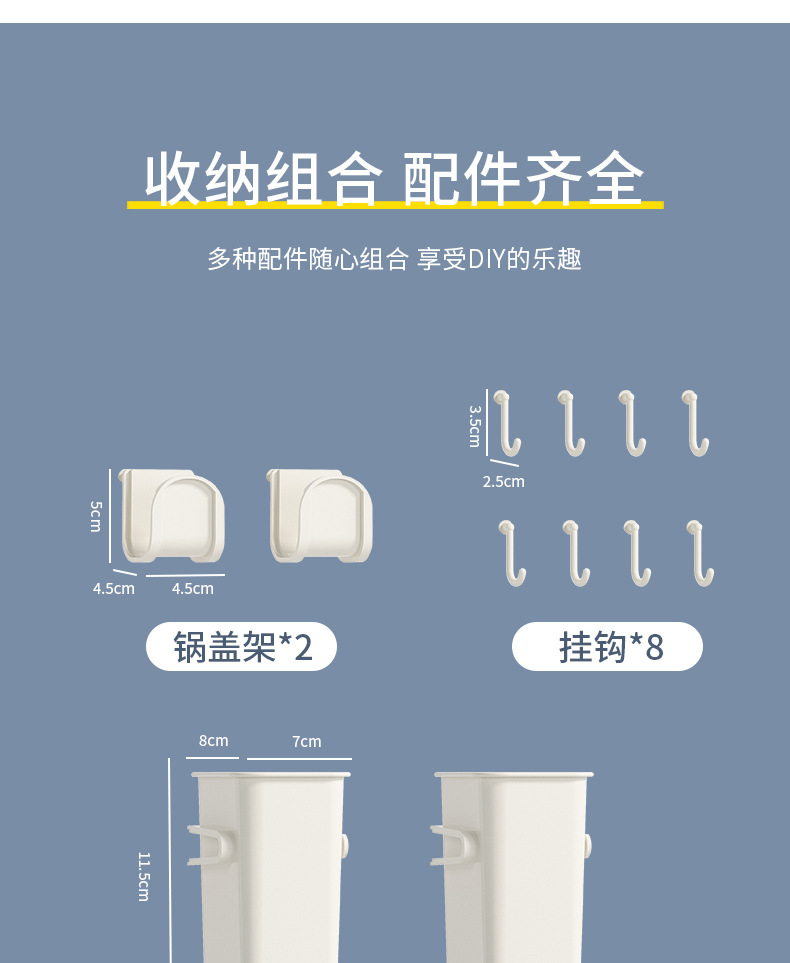 收纳组合 配件齐全

多种配件随心组合 享受DIY的乐趣

5cm

4.5cm 4.5cm

锅盖架*2

3.5cm

2.5cm

挂钩*8

8cm 7cm

11.5cm