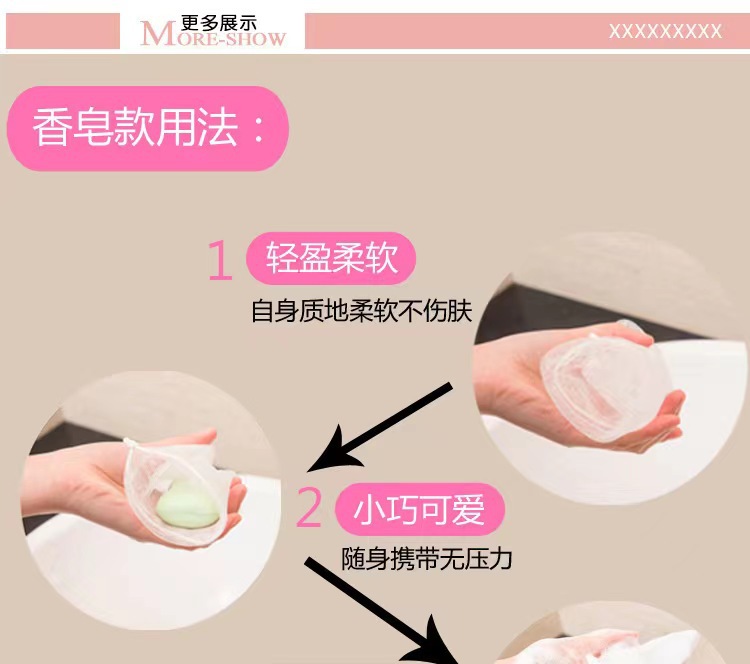 更多展示
MORE-SHOW

XXXXXXXXX

香皂款用法：

1 轻盈柔软
自身质地柔软不伤肤

2 小巧可爱
随身携带无压力