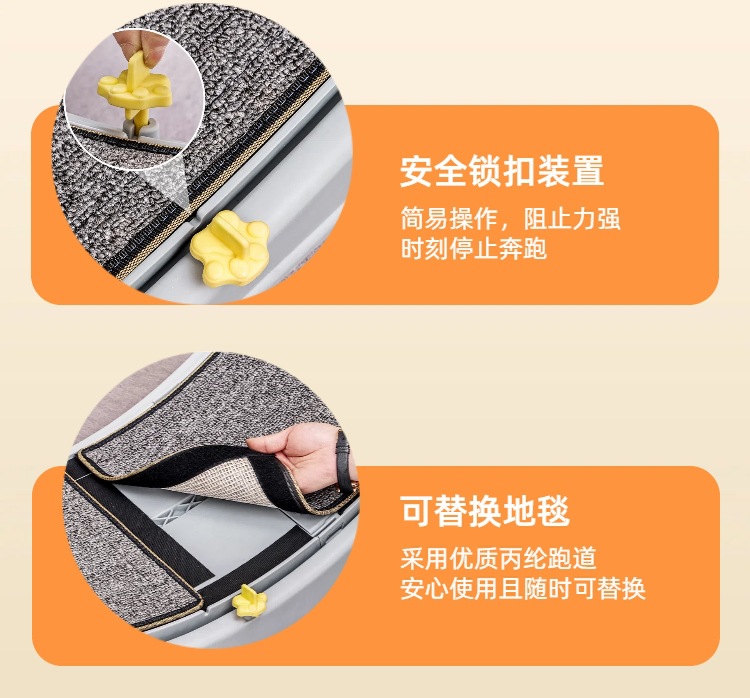 安全锁扣装置

简易操作，阻止力强
时刻停止奔跑

可替换地毯

采用优质丙纶跑道
安心使用且随时可替换