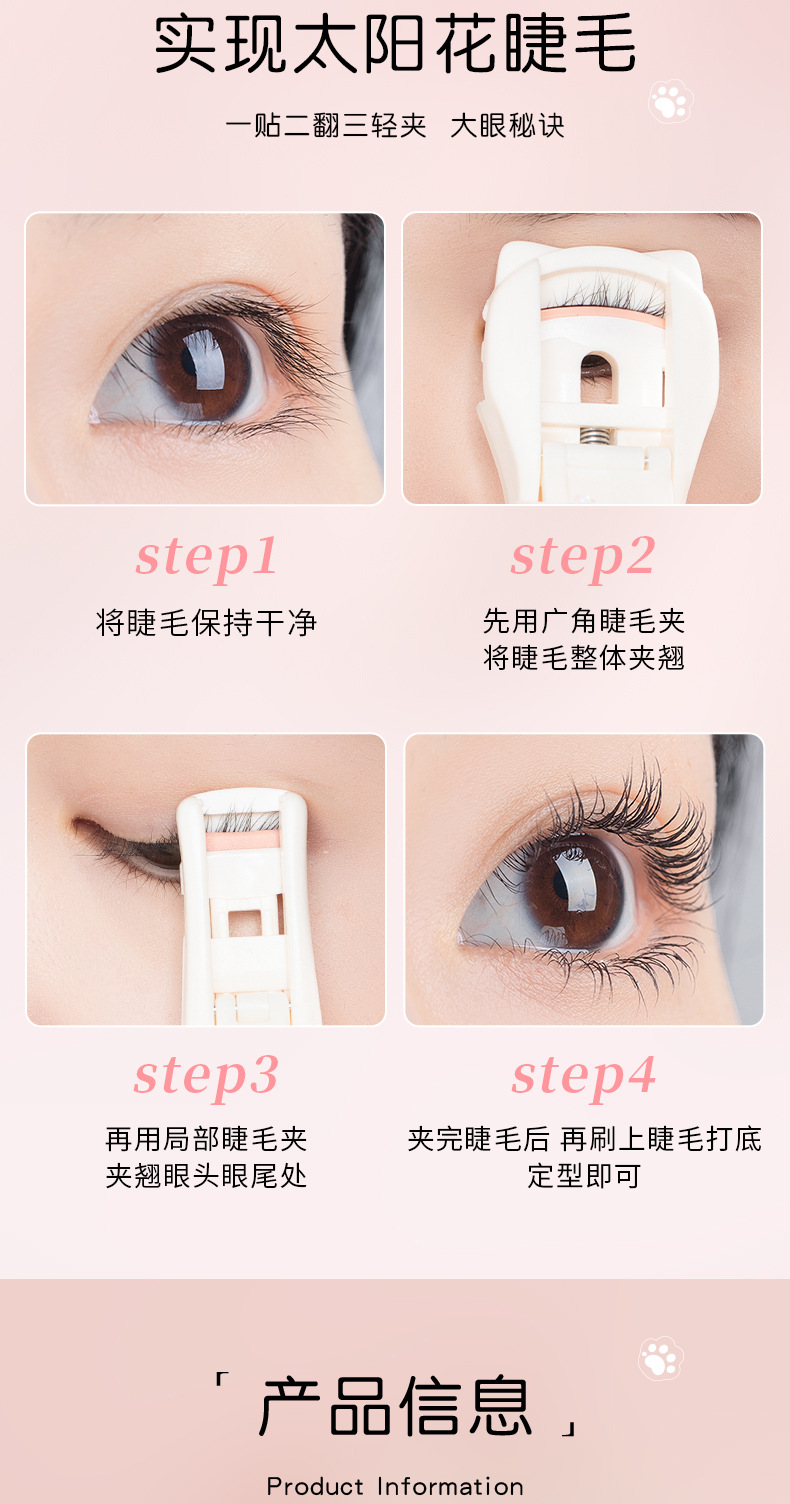 实现太阳花睫毛

一贴二翻三轻夹 大眼秘诀

step1

将睫毛保持干净

step2

先用广角睫毛夹
将睫毛整体夹翘

step3

再用局部睫毛夹
夹翘眼头眼尾处

step4

夹完睫毛后 再刷上睫毛打底
定型即可

「 产品信息 」

Product Information