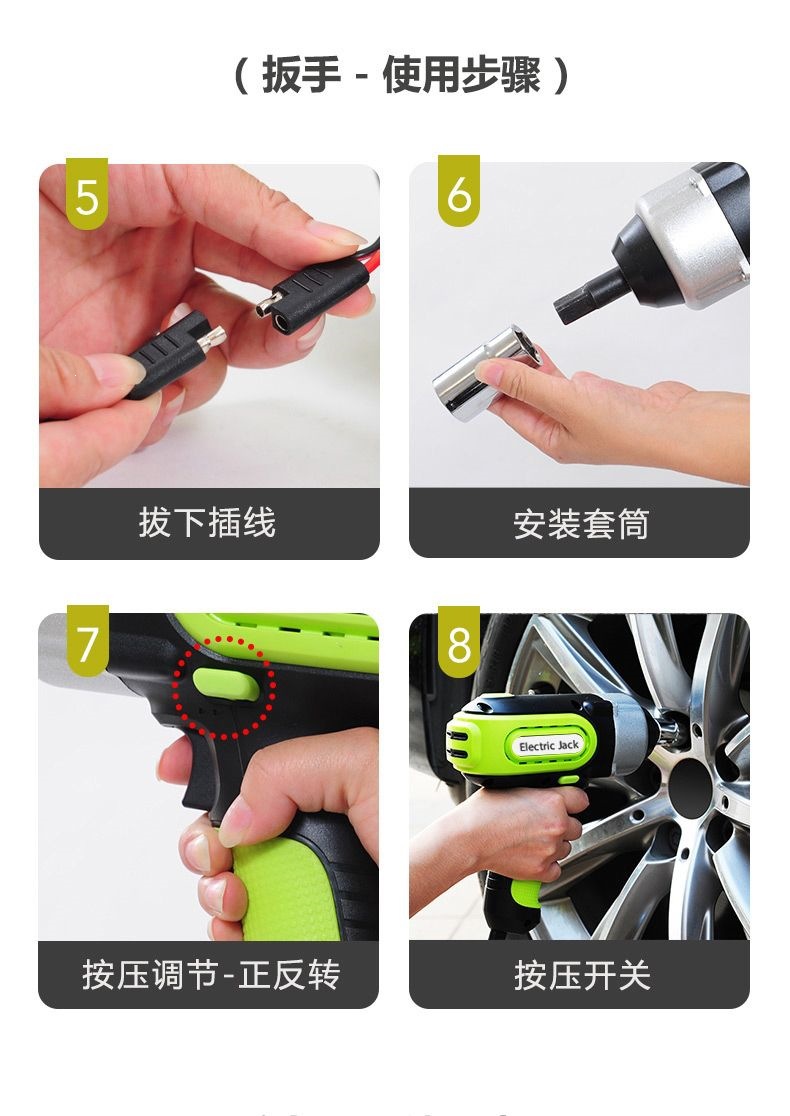 （扳手 - 使用步骤）

5

拔下插线

6

安装套筒

7

按压调节-正反转

8

Electric Jack

按压开关