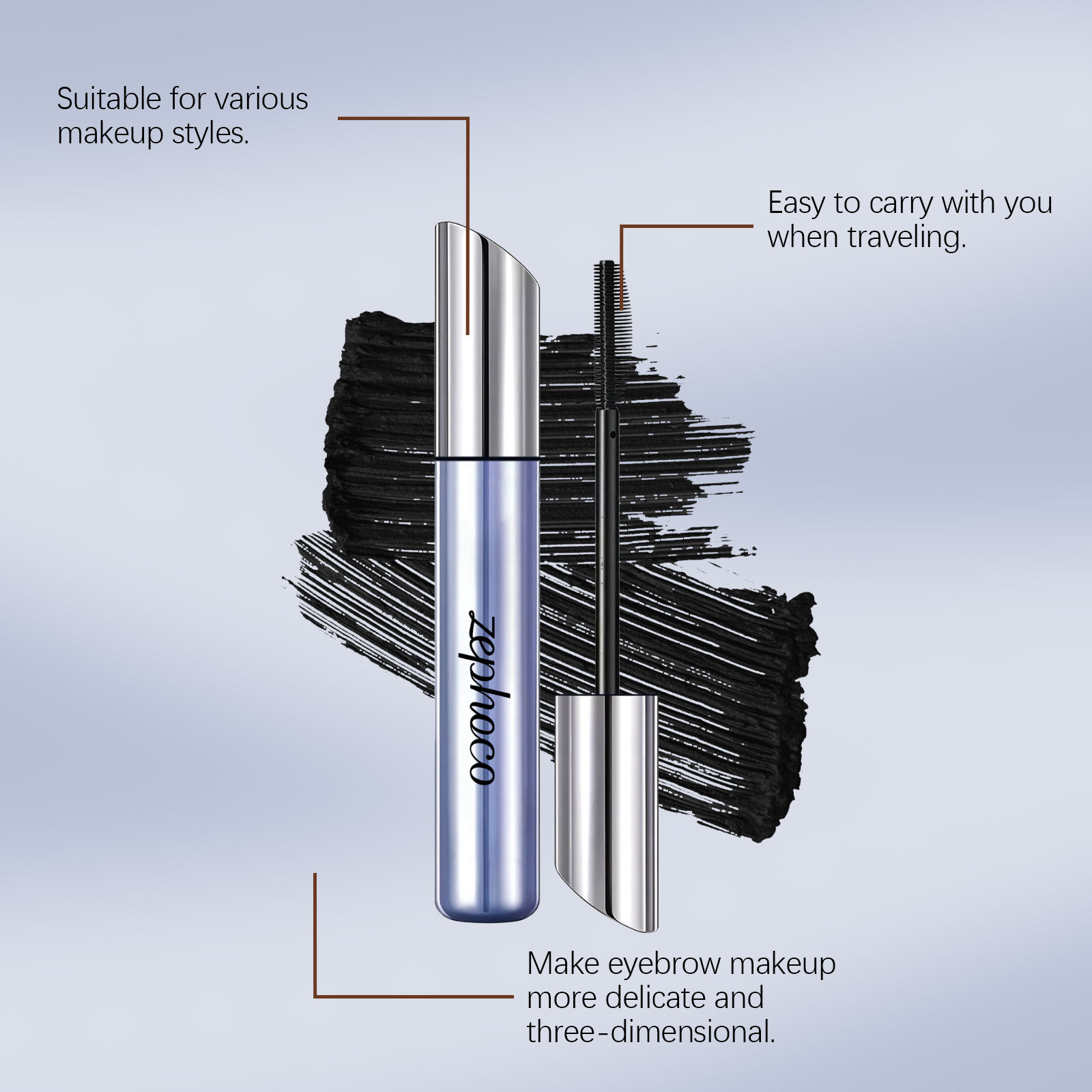 Suitable for various makeup styles.

Easy to carry with you when traveling.

zephoco

Make eyebrow makeup more delicate and three-dimensional.