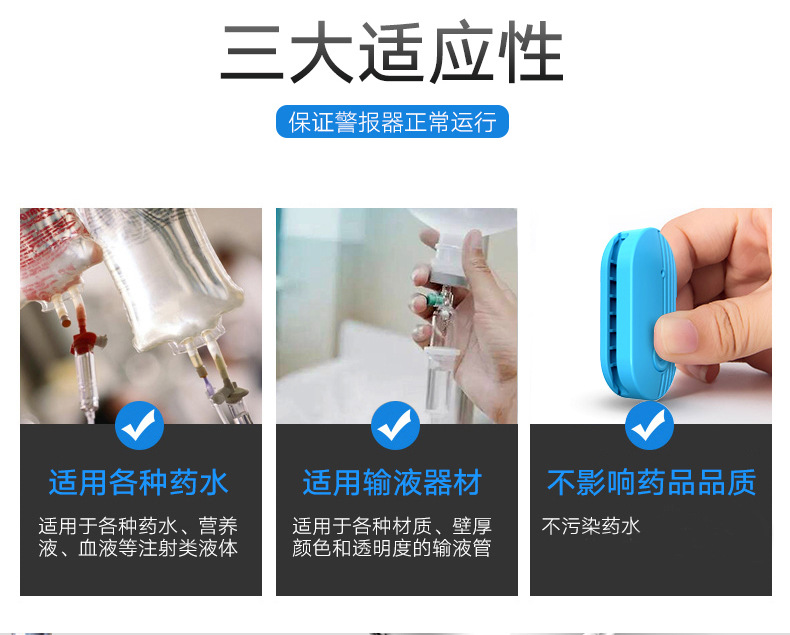 三大适应性

保证警报器正常运行

适用各种药水

适用于各种药水、营养液、血液等注射类液体

适用输液器材

适用于各种材质、壁厚颜色和透明度的输液管

不影响药品品质

不污染药水