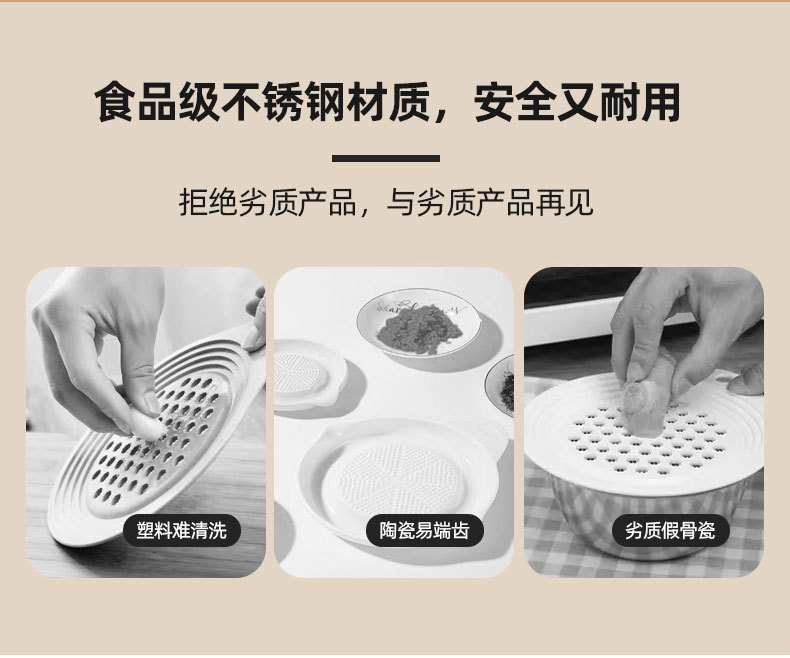 食品级不锈钢材质，安全又耐用

拒绝劣质产品，与劣质产品再见

塑料难清洗

陶瓷易端齿

劣质假骨瓷