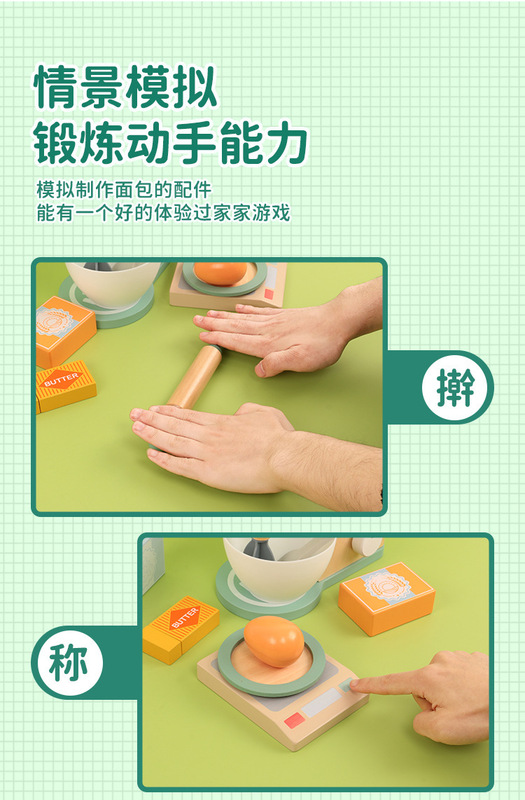 情景模拟
锻炼动手能力

模拟制作面包的配件
能有一个好的体验过家家游戏

BUTTER

擀

BUTTER

称