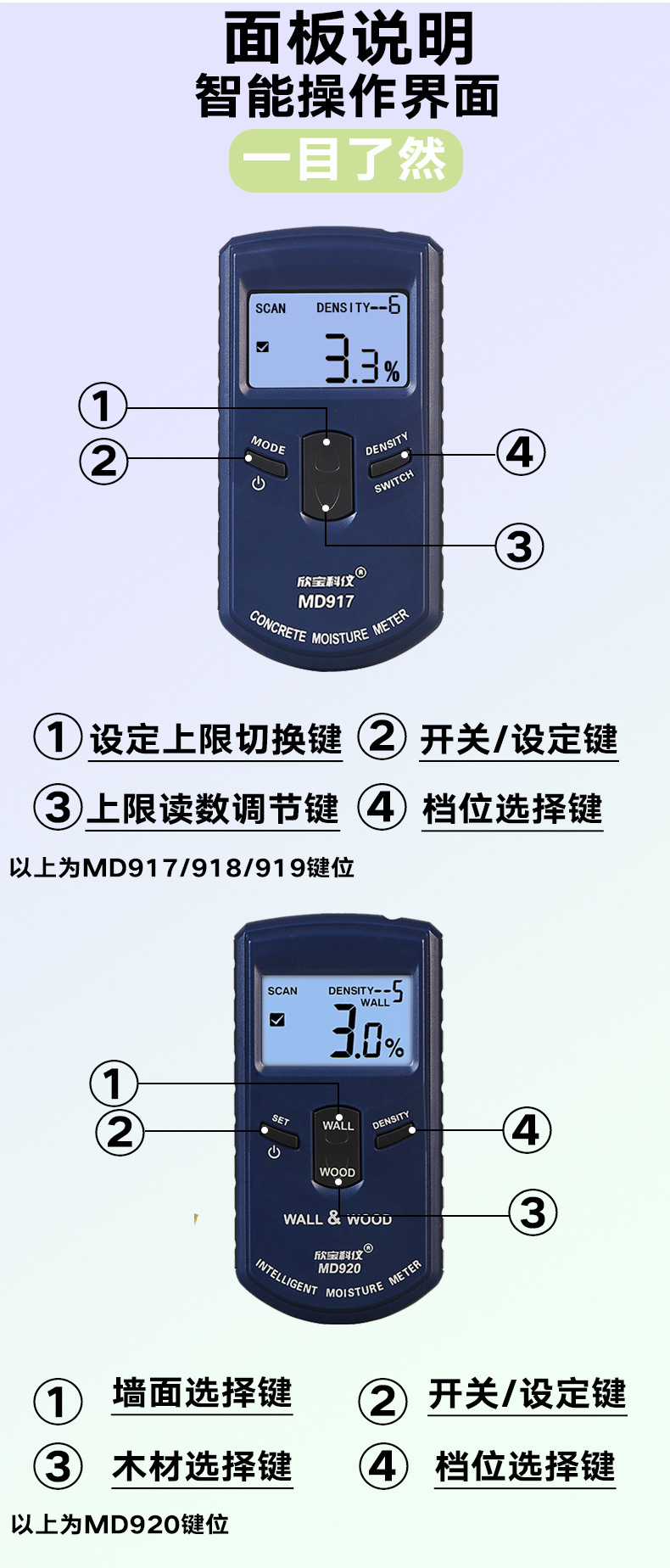 面板说明
智能操作界面
一目了然

SCAN DENSITY--6
3.3%
①
②
MODE
DENSITY
SWITCH
④
③
欣宝科仪®
MD917
CONCRETE MOISTURE METER

① 设定上限切换键 ② 开关/设定键
③ 上限读数调节键 ④ 档位选择键
以上为MD917/918/919键位

SCAN DENSITY--5
WALL
3.0%
①
②
SET
WALL
DENSITY
④
WOOD
WALL & WOOD
③
欣宝科仪®
MD920
INTELLIGENT MOISTURE METER

① 墙面选择键 ② 开关/设定键
③ 木材选择键 ④ 档位选择键
以上为MD920键位